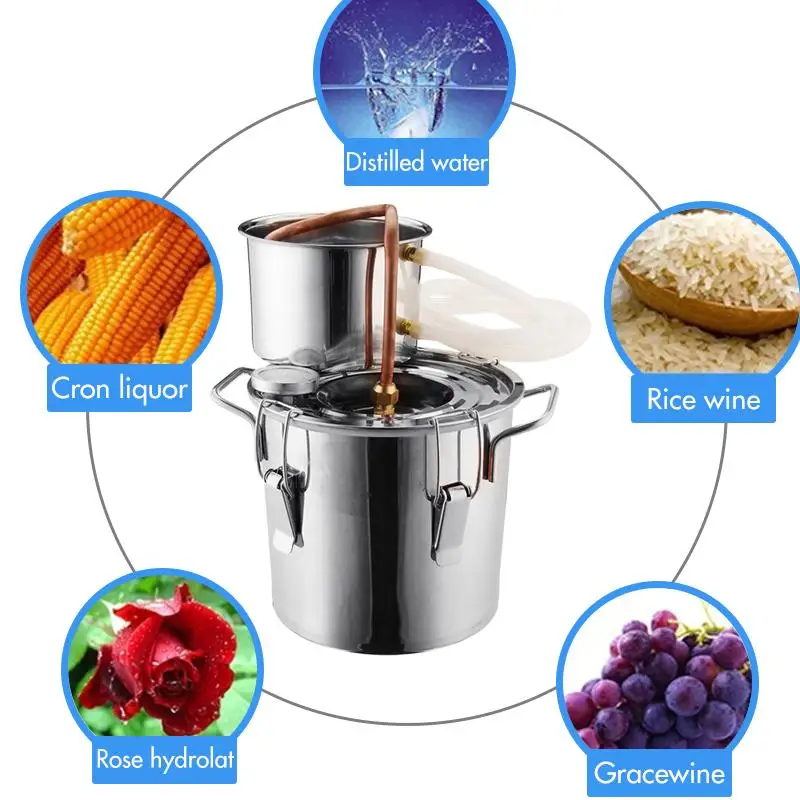 Distilled water

Cron liquor

Rice wine

Rose hydrolat

Gracewine