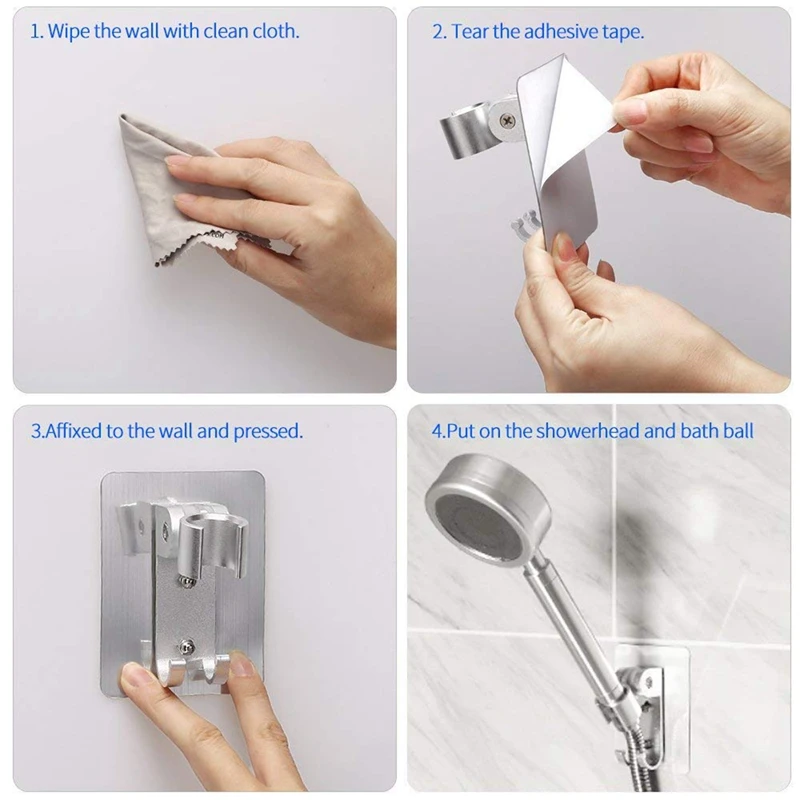 1. Wipe the wall with clean cloth.

2. Tear the adhesive tape.

3.Affixed to the wall and pressed.

4.Put on the showerhead and bath ball