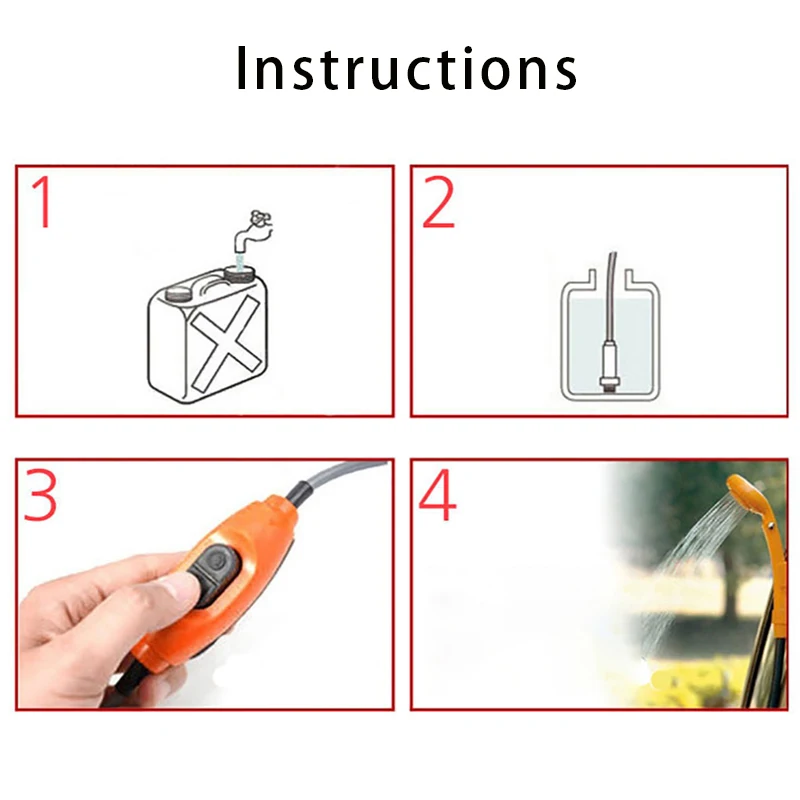 Instructions

1

2

3

4