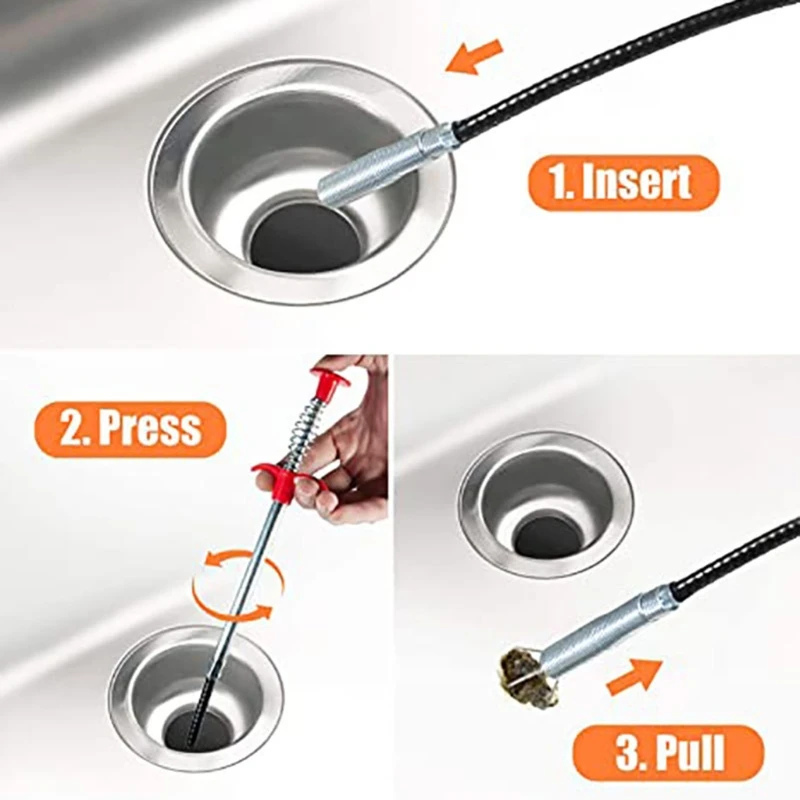 1. Insert

2. Press

3. Pull