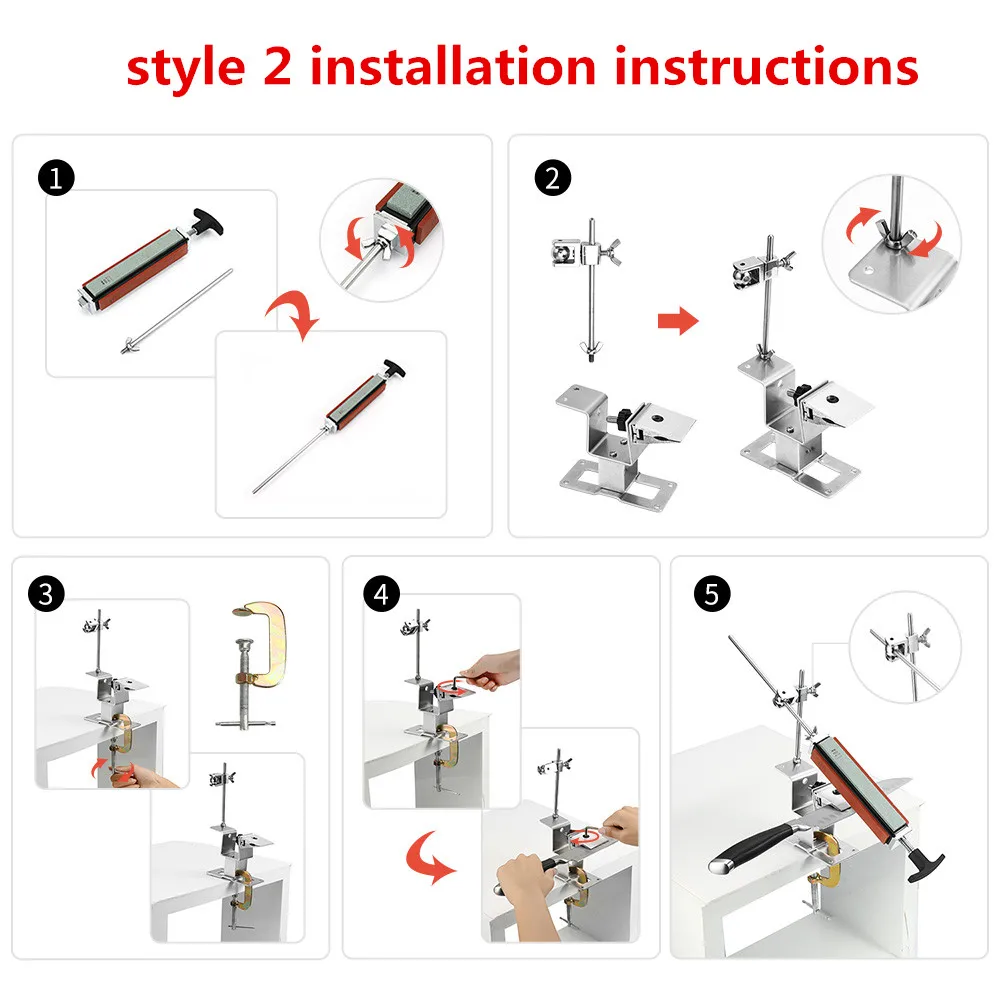 style 2 installation instructions

1

2

3

4

5