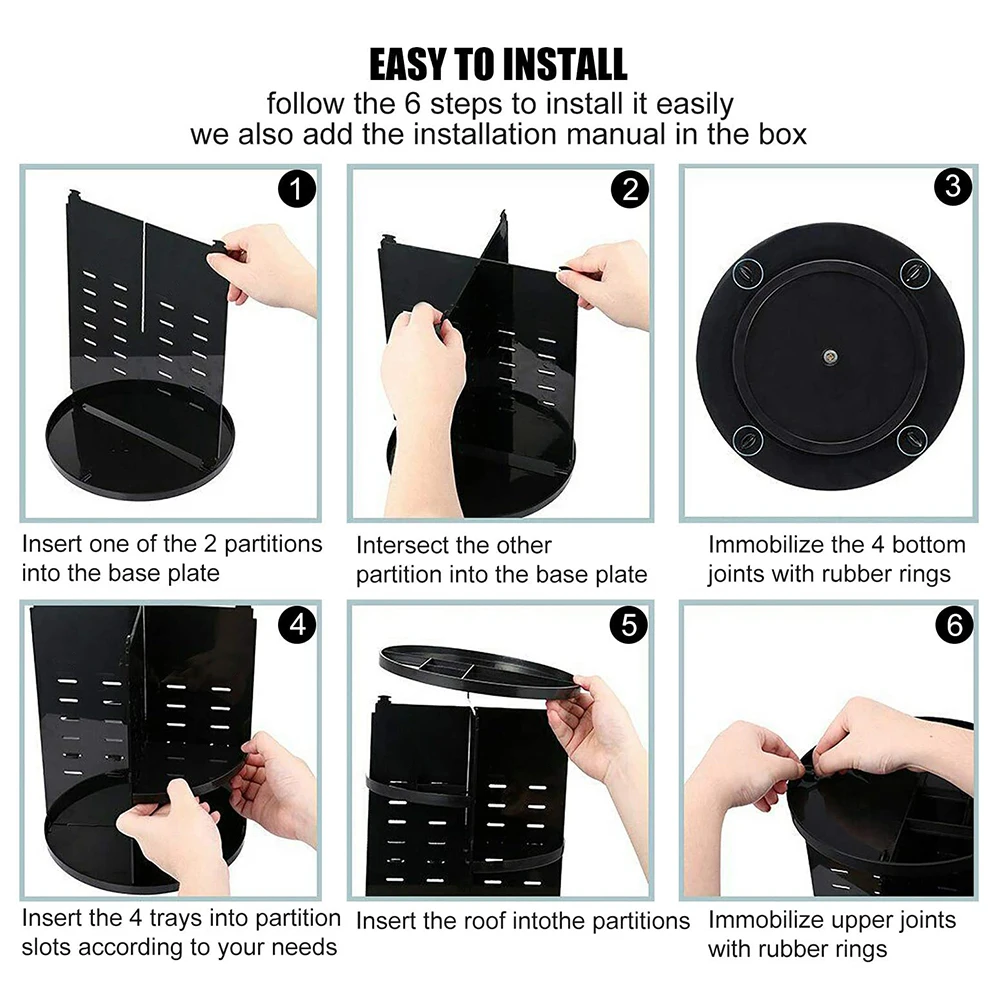 EASY TO INSTALL
follow the 6 steps to install it easily
we also add the installation manual in the box

1
Insert one of the 2 partitions into the base plate

2
Intersect the other partition into the base plate

3
Immobilize the 4 bottom joints with rubber rings

4
Insert the 4 trays into partition slots according to your needs

5
Insert the roof intothe partitions

6
Immobilize upper joints with rubber rings