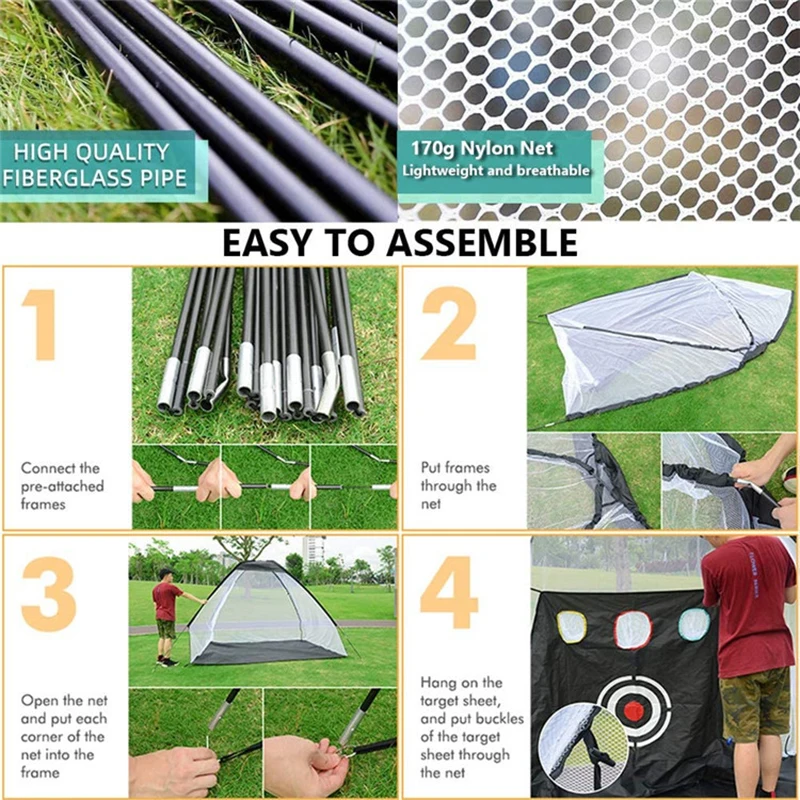 HIGH QUALITY FIBERGLASS PIPE

170g Nylon Net
Lightweight and breathable

EASY TO ASSEMBLE

1

Connect the pre-attached frames

2

Put frames through the net

3

Open the net and put each corner of the net into the frame

4

Hang on the target sheet, and put buckles of the target sheet through the net