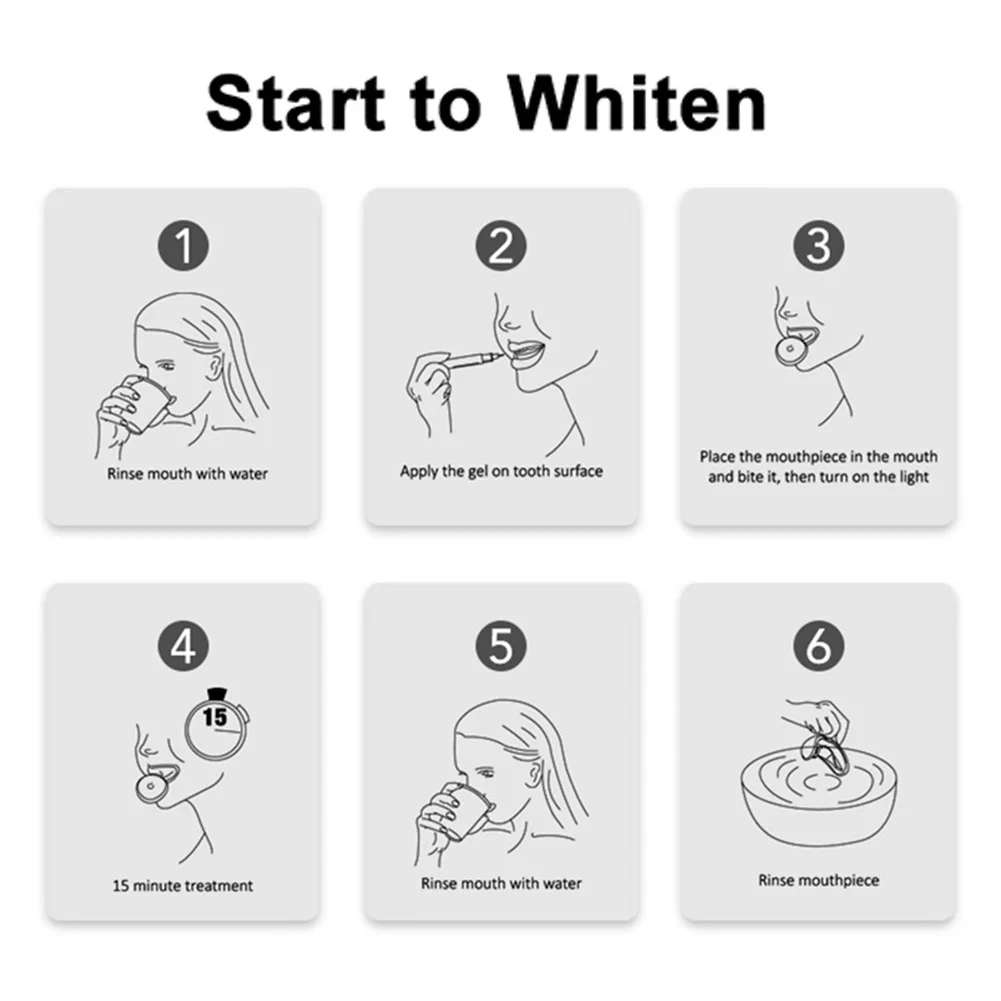 Start to Whiten

1
Rinse mouth with water

2
Apply the gel on tooth surface

3
Place the mouthpiece in the mouth and bite it, then turn on the light

4
15
15 minute treatment

5
Rinse mouth with water

6
Rinse mouthpiece