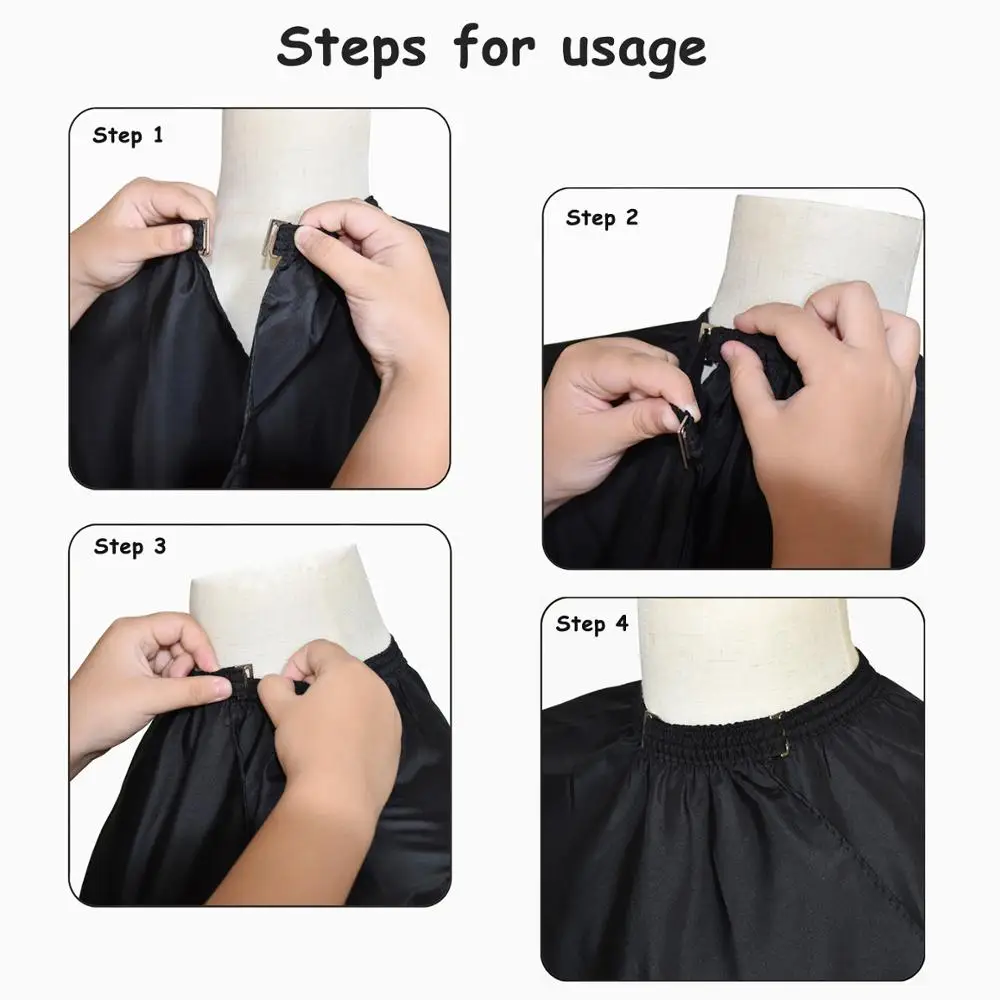 Steps for usage

Step 1

Step 2

Step 3

Step 4