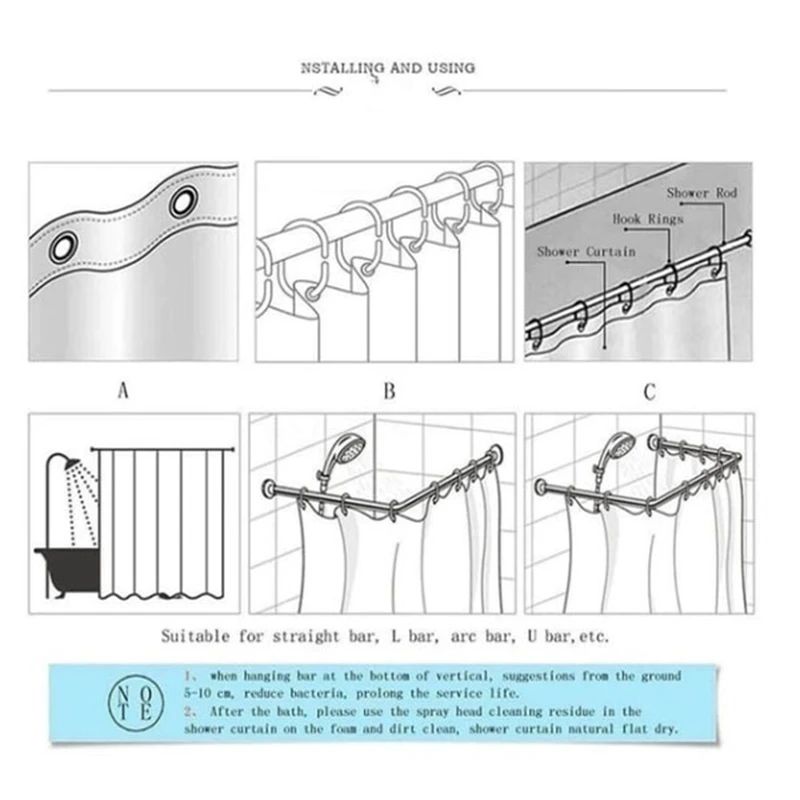 NSTALLING AND USING

Shower Rod

Hook Rings

Shower Curtain

A

B

C

Suitable for straight bar, L bar, arc bar, U bar,etc.

NOTE

1、 when hanging bar at the bottom of vertical, suggestions from the ground 5-10 cm, reduce bacteria, prolong the service life.
2、 After the bath, please use the spray head cleaning residue in the shower curtain on the foam and dirt clean, shower curtain natural flat dry.