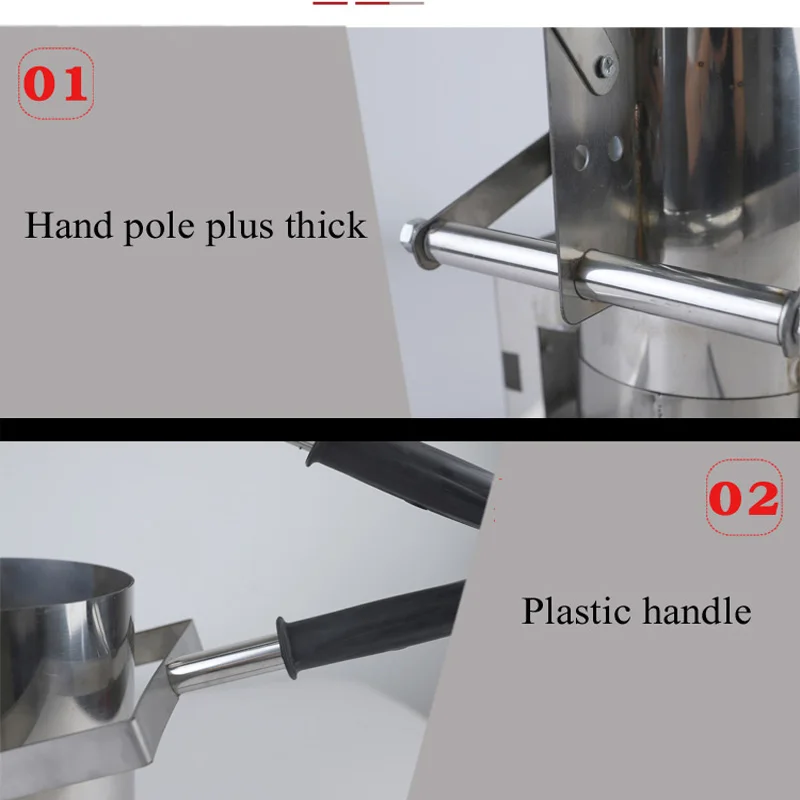 01

Hand pole plus thick

02

Plastic handle