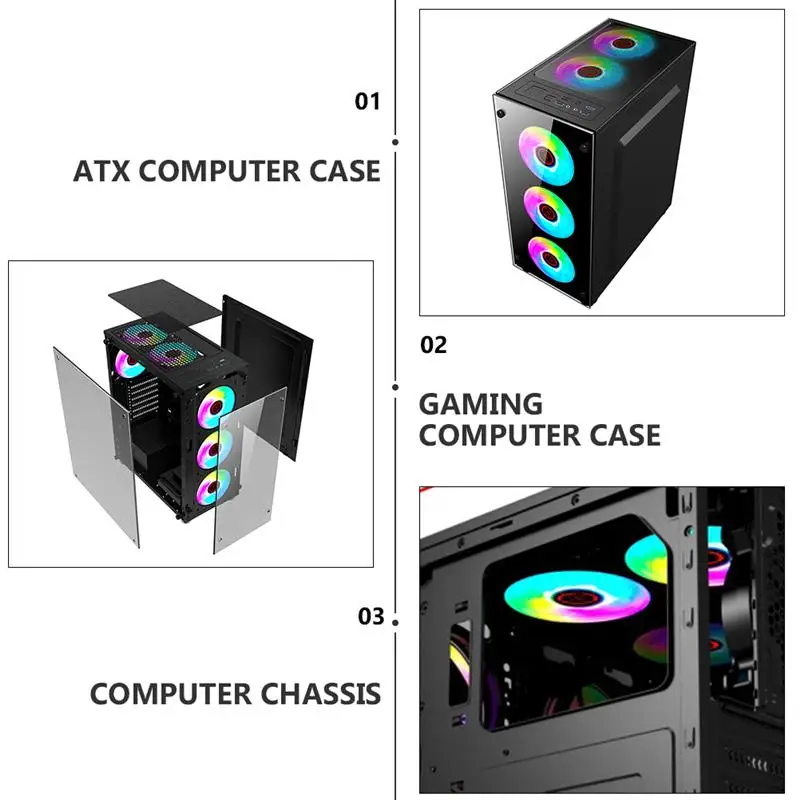 01

ATX COMPUTER CASE

02

GAMING COMPUTER CASE

03

COMPUTER CHASSIS