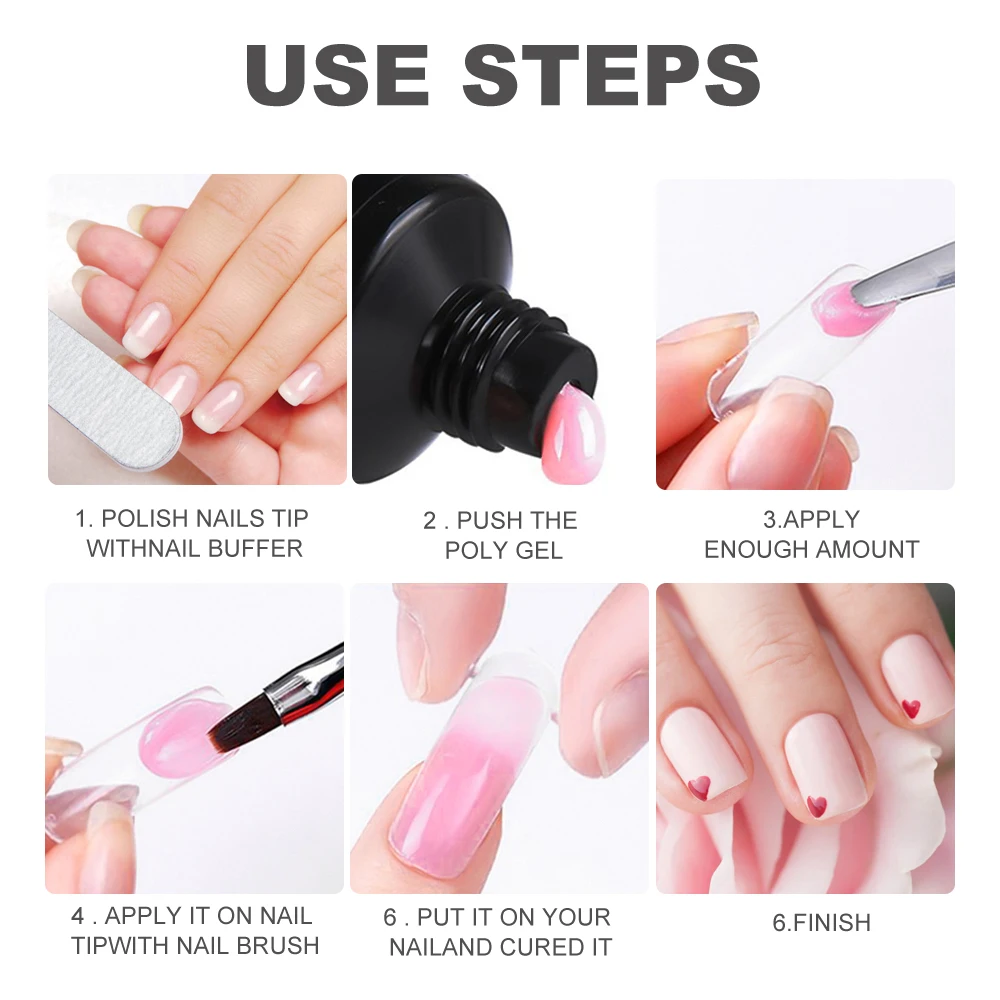 USE STEPS

1. POLISH NAILS TIP WITHNAIL BUFFER

2 . PUSH THE POLY GEL

3.APPLY ENOUGH AMOUNT

4 . APPLY IT ON NAIL TIPWITH NAIL BRUSH

6 . PUT IT ON YOUR NAILAND CURED IT

6.FINISH