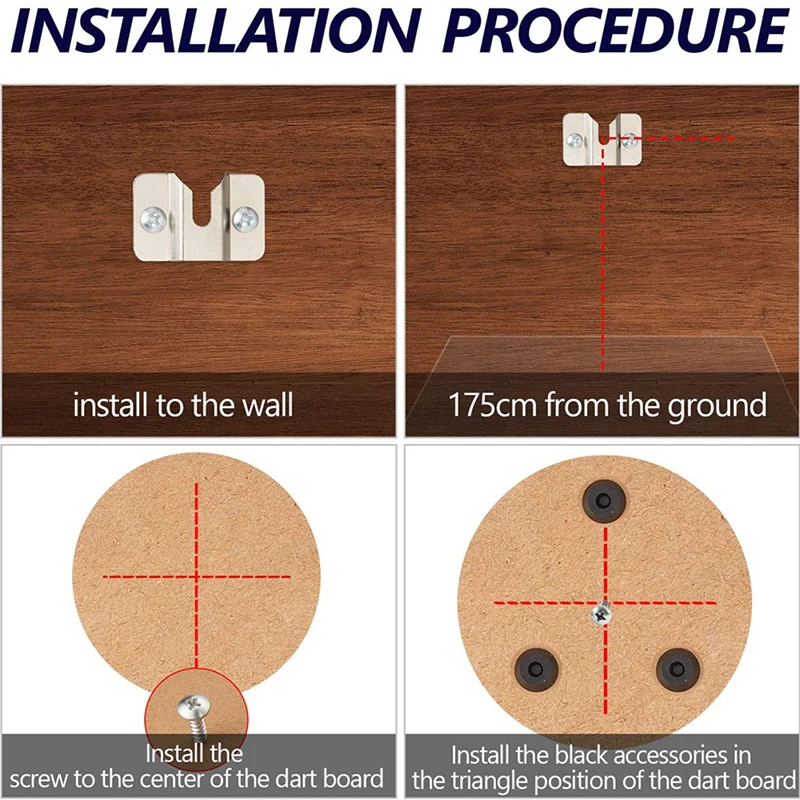 INSTALLATION PROCEDURE

install to the wall

175cm from the ground

Install the screw to the center of the dart board

Install the black accessories in the triangle position of the dart board