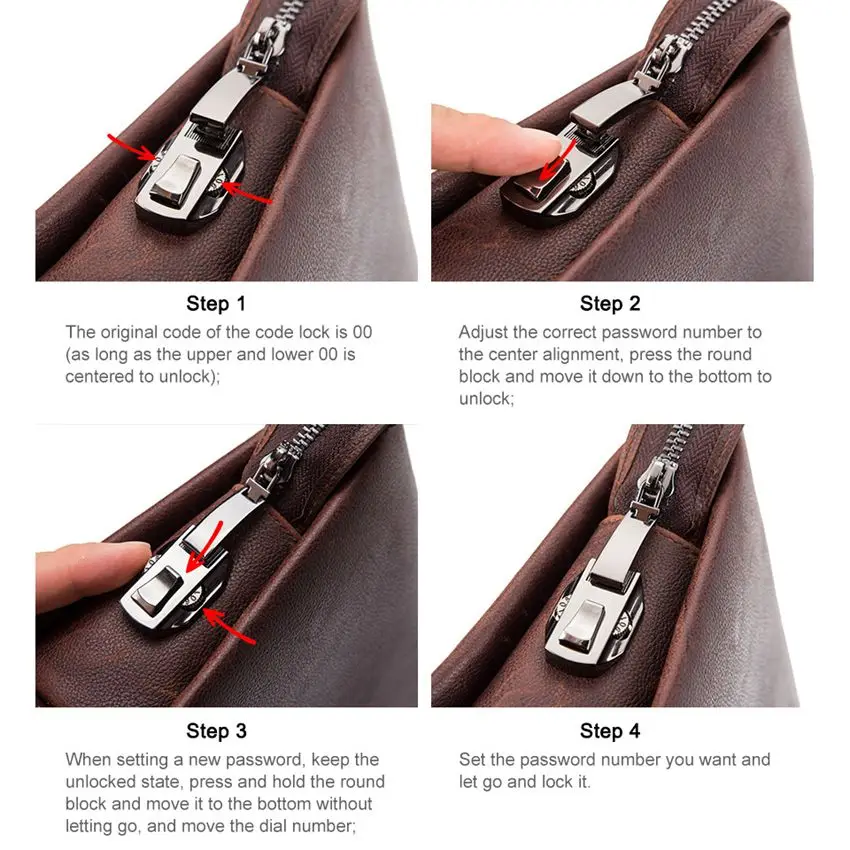 Step 1
The original code of the code lock is 00 (as long as the upper and lower 00 is centered to unlock);

Step 2
Adjust the correct password number to the center alignment, press the round block and move it down to the bottom to unlock;

Step 3
When setting a new password, keep the unlocked state, press and hold the round block and move it to the bottom without letting go, and move the dial number;

Step 4
Set the password number you want and let go and lock it.