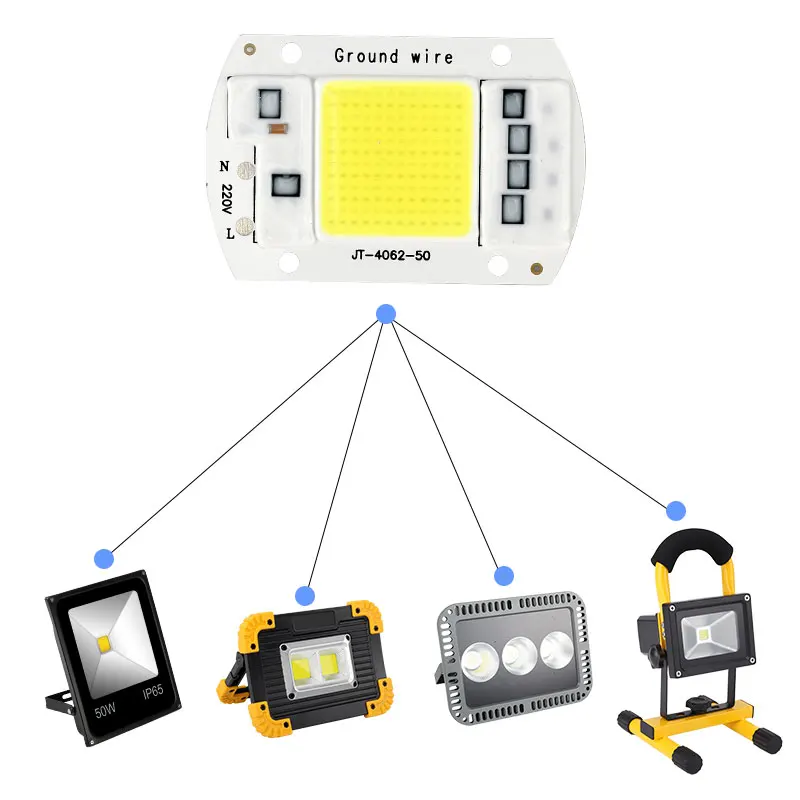 Ground wire
N
220V
L
JT-4062-50
50W
IP65