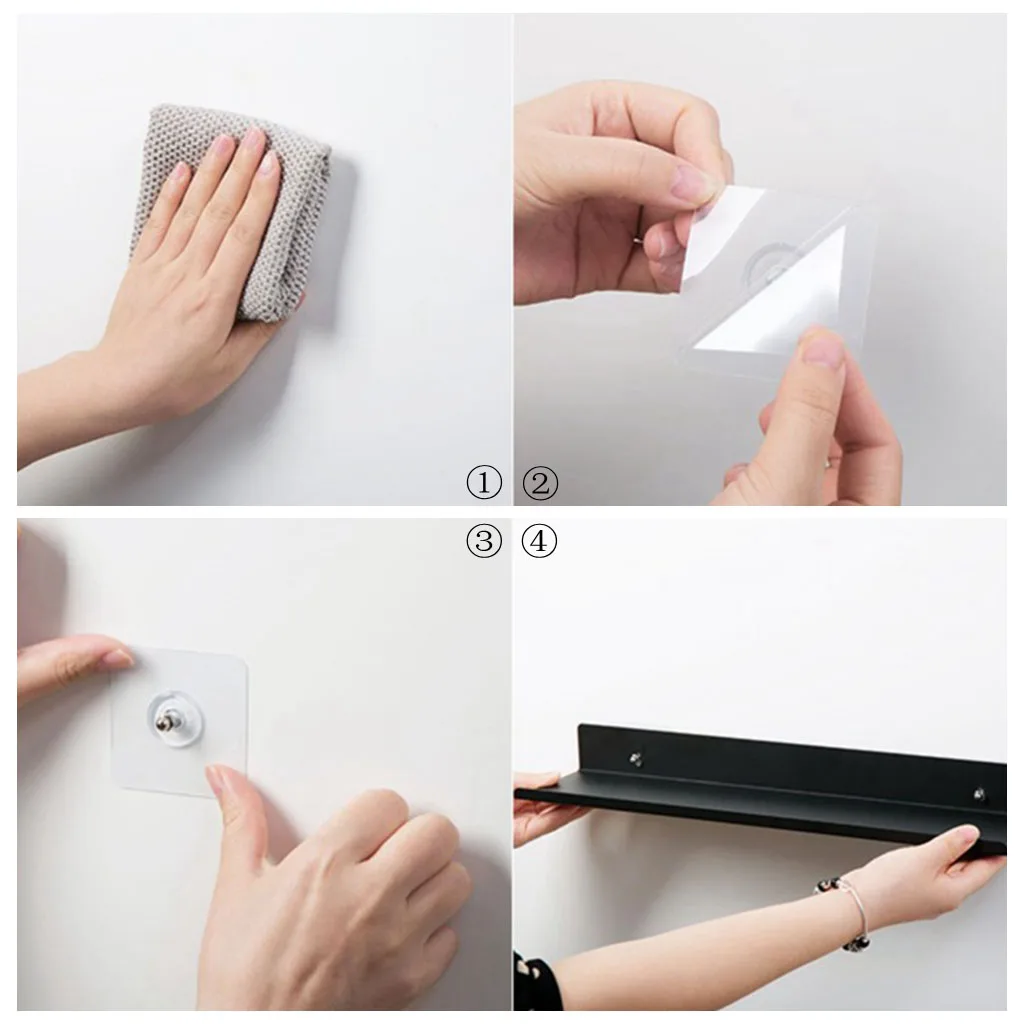 ① ②

③ ④