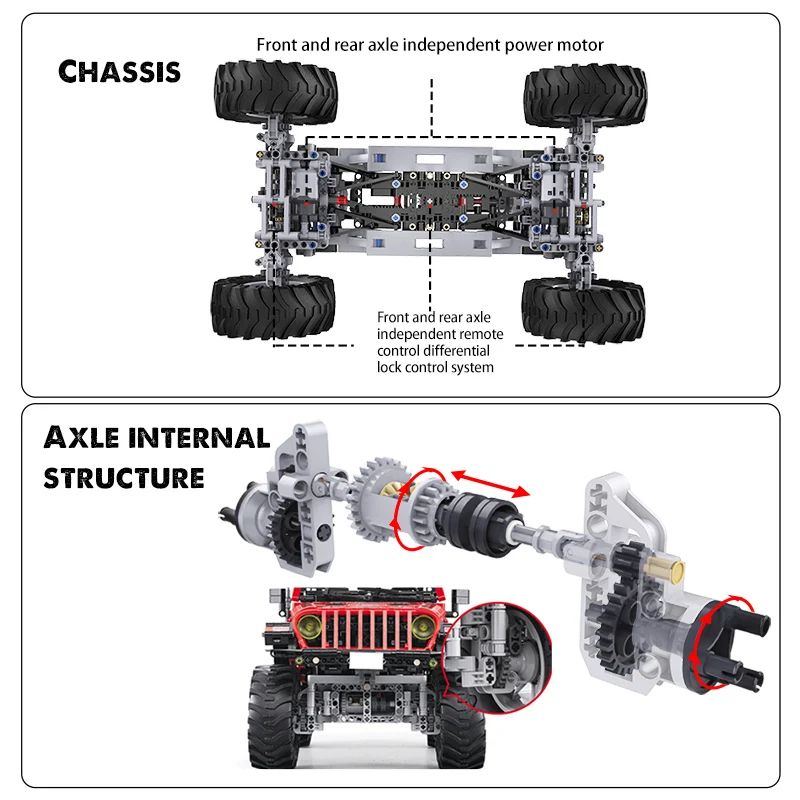 CHASSIS

Front and rear axle independent power motor

Front and rear axle independent remote control differential lock control system

AXLE INTERNAL STRUCTURE