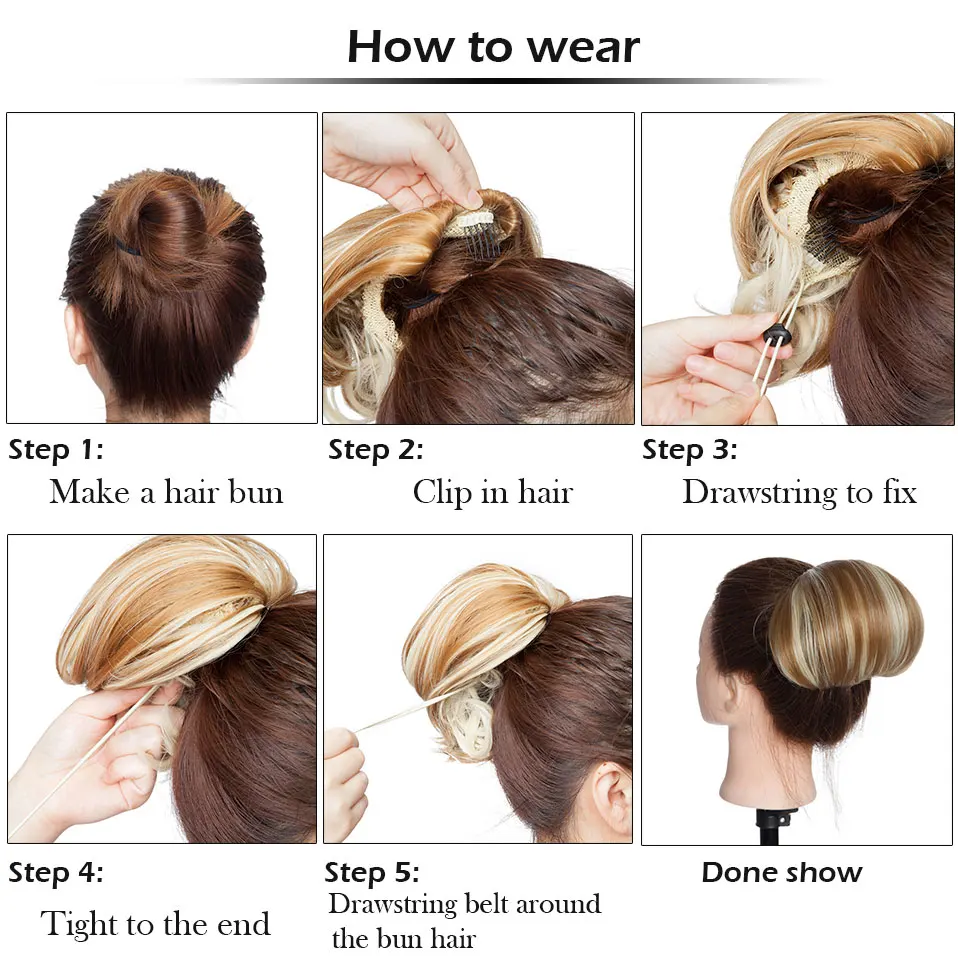 How to wear

Step 1:
Make a hair bun

Step 2:
Clip in hair

Step 3:
Drawstring to fix

Step 4:
Tight to the end

Step 5:
Drawstring belt around the bun hair

Done show