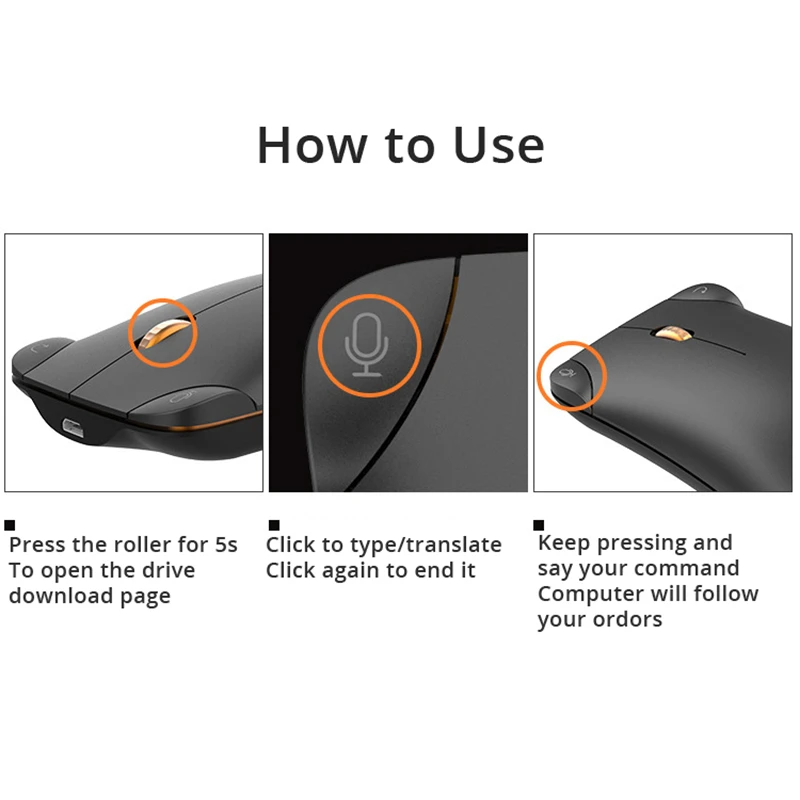 How to Use

■
Press the roller for 5s
To open the drive
download page

■
Click to type/translate
Click again to end it

■
Keep pressing and
say your command
Computer will follow
your ordors