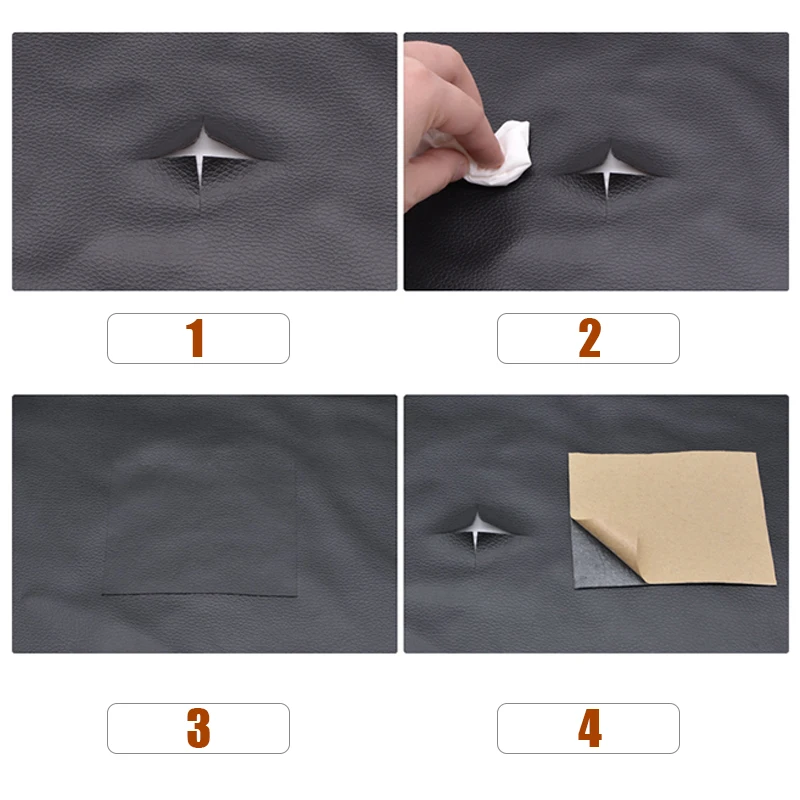 1

2

3

4