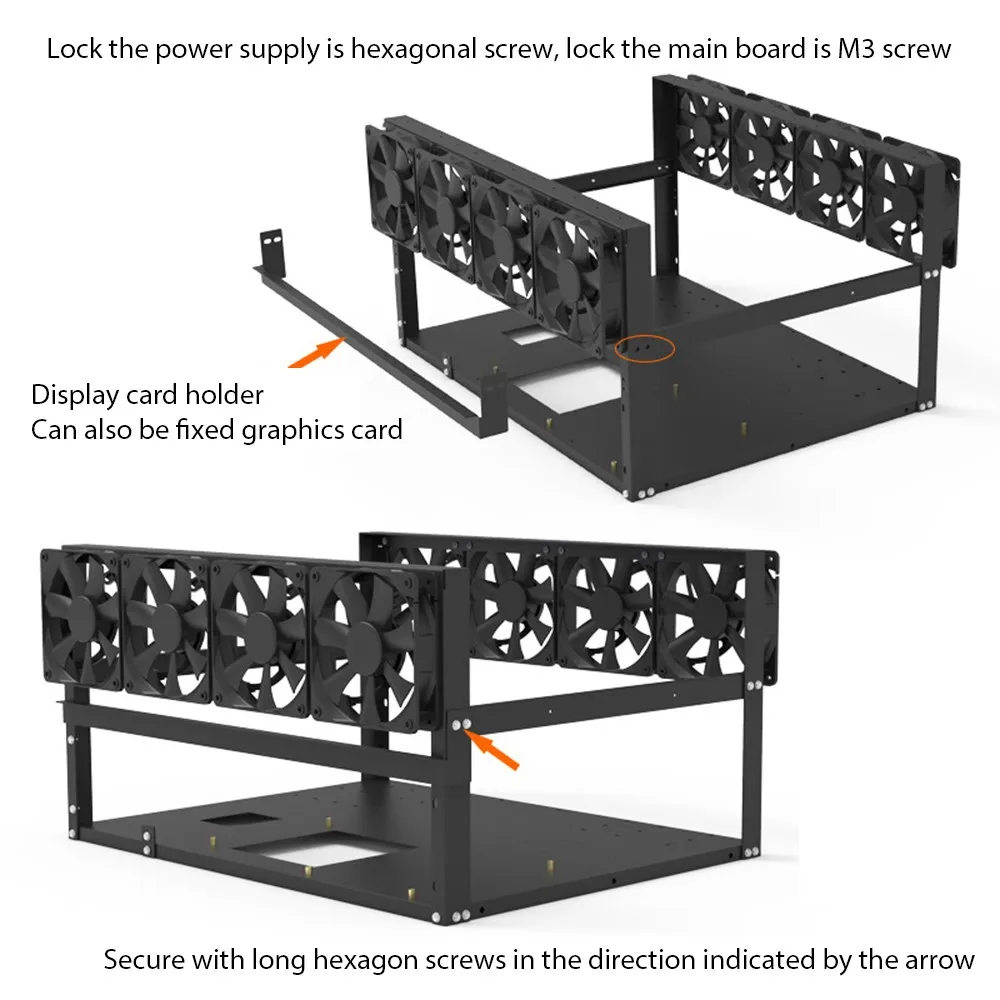 Lock the power supply is hexagonal screw, lock the main board is M3 screw

Display card holder
Can also be fixed graphics card

Secure with long hexagon screws in the direction indicated by the arrow