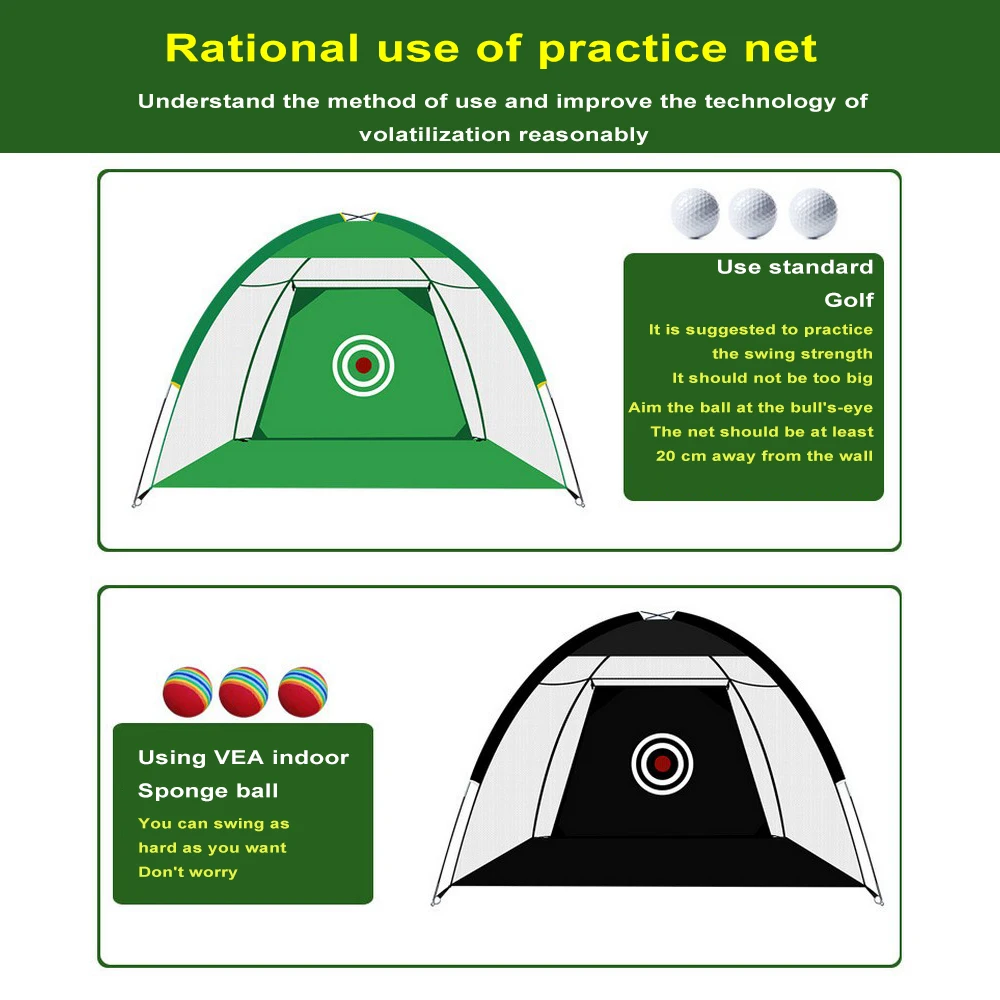 Rational use of practice net

Understand the method of use and improve the technology of volatilization reasonably

Use standard Golf

It is suggested to practice the swing strength It should not be too big

Aim the ball at the bull's-eye The net should be at least 20 cm away from the wall

Using VEA indoor Sponge ball

You can swing as hard as you want Don't worry