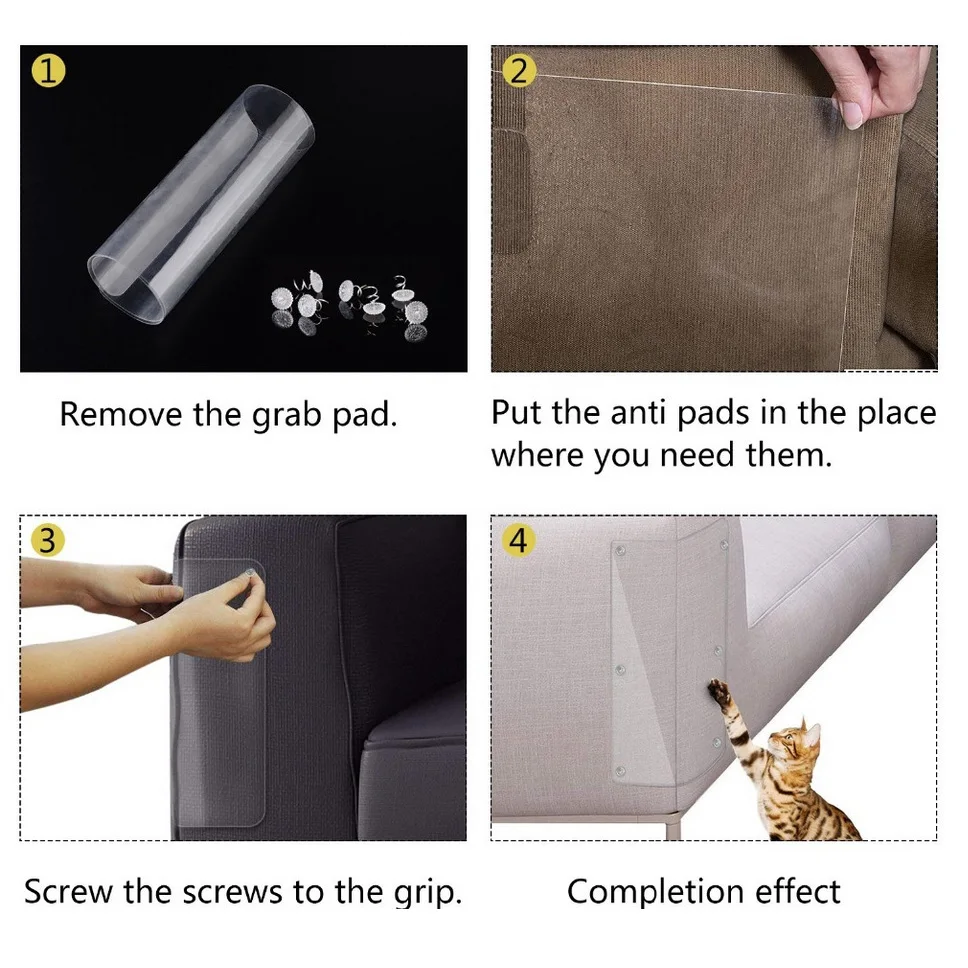 1

Remove the grab pad.

2

Put the anti pads in the place where you need them.

3

Screw the screws to the grip.

4

Completion effect