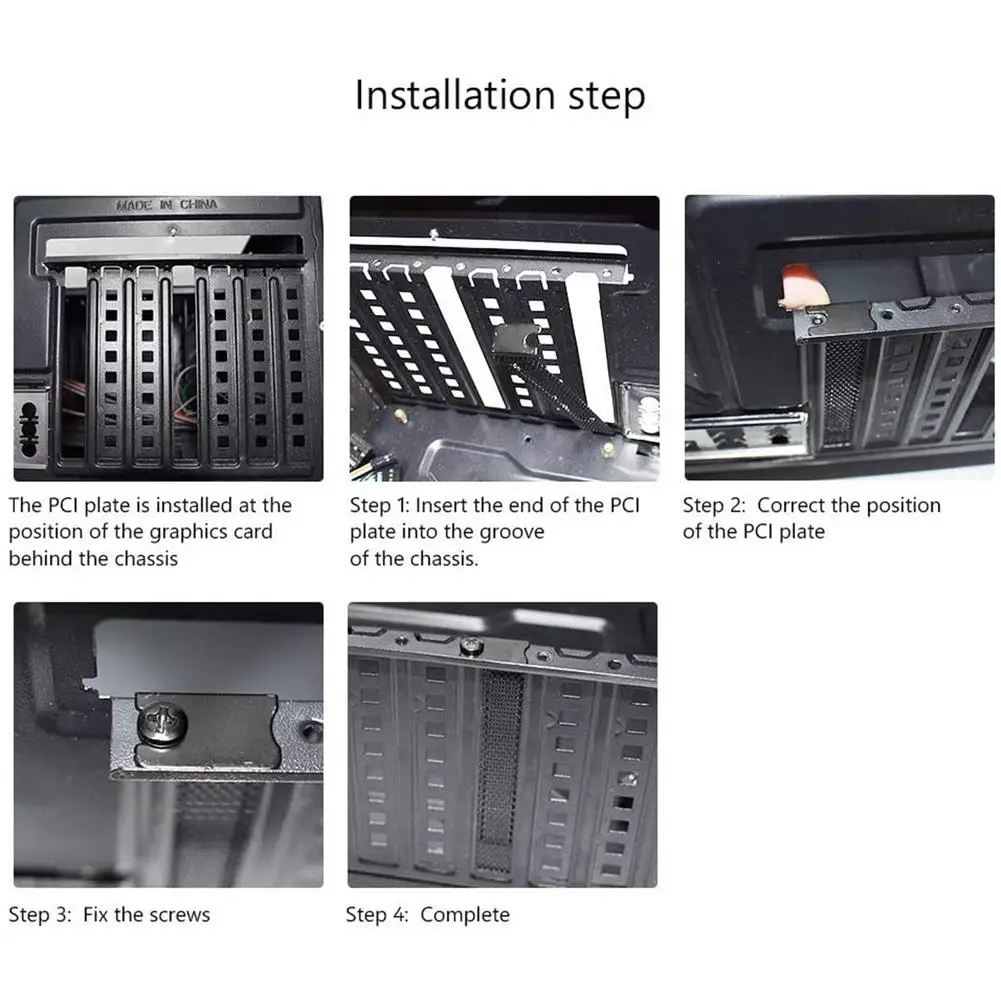 Installation step

MADE IN CHINA

The PCI plate is installed at the position of the graphics card behind the chassis

Step 1: Insert the end of the PCI plate into the groove of the chassis.

Step 2: Correct the position of the PCI plate

Step 3: Fix the screws

Step 4: Complete