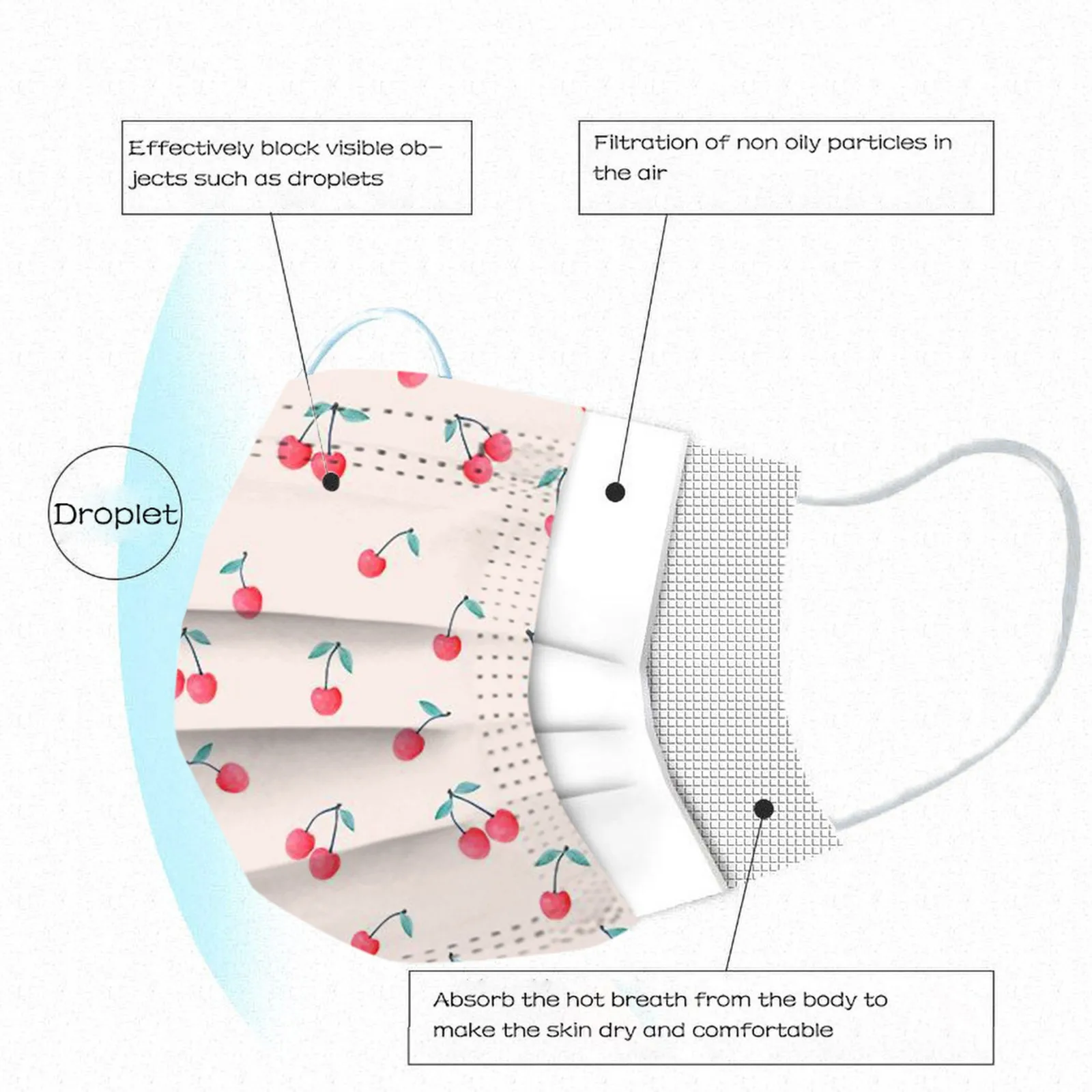 Effectively block visible objects such as droplets

Filtration of non oily particles in the air

Droplet

Absorb the hot breath from the body to make the skin dry and comfortable