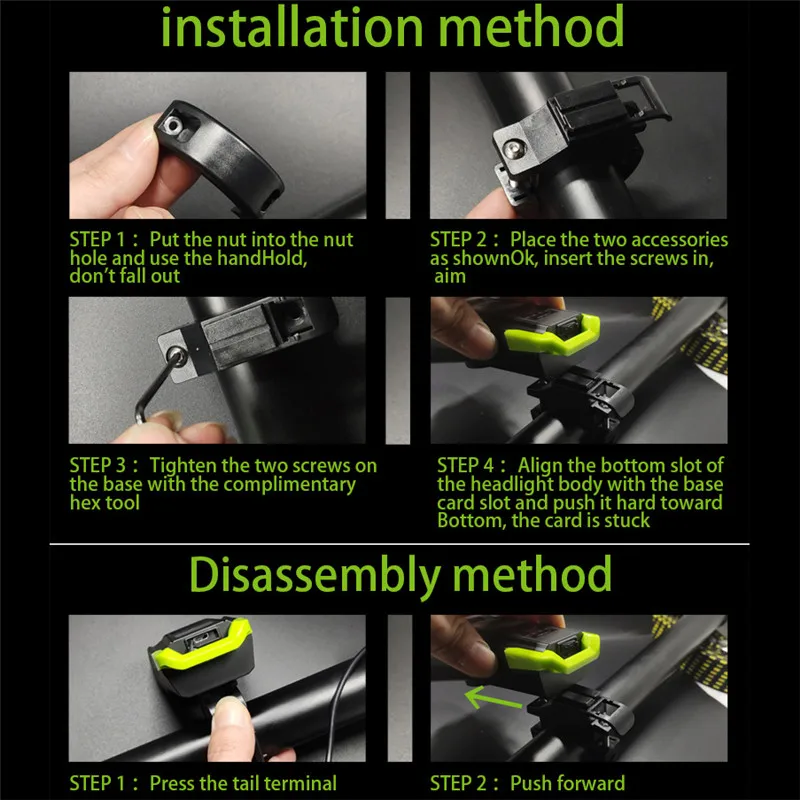 installation method

STEP 1： Put the nut into the nut hole and use the handHold, don't fall out

STEP 2： Place the two accessories as shownOk, insert the screws in, aim

STEP 3： Tighten the two screws on the base with the complimentary hex tool

STEP 4： Align the bottom slot of the headlight body with the base card slot and push it hard toward Bottom, the card is stuck

Disassembly method

STEP 1： Press the tail terminal

STEP 2： Push forward