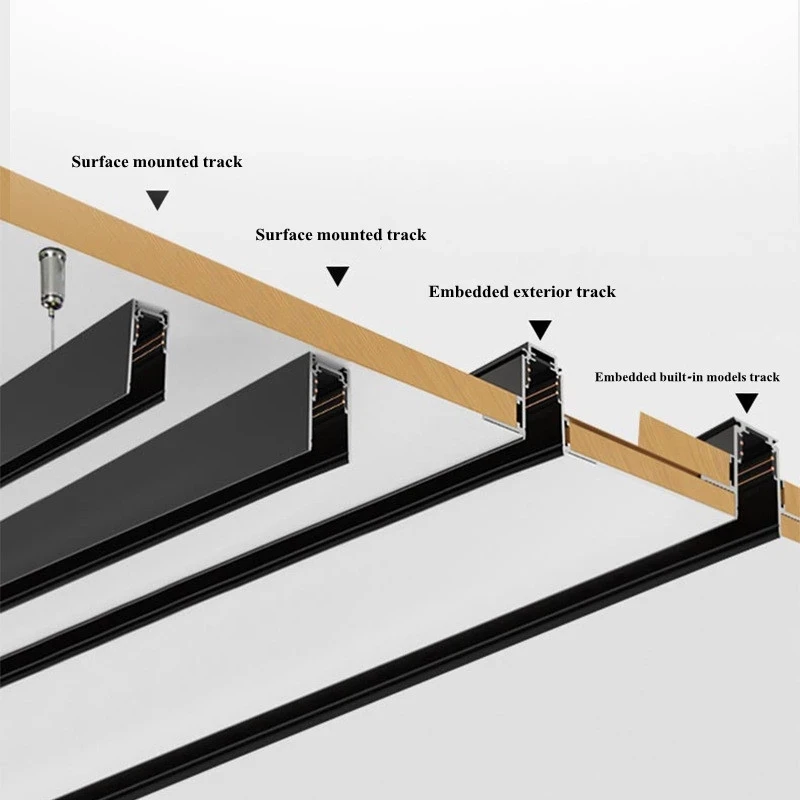 Surface mounted track

Surface mounted track

Embedded exterior track

Embedded built-in models track