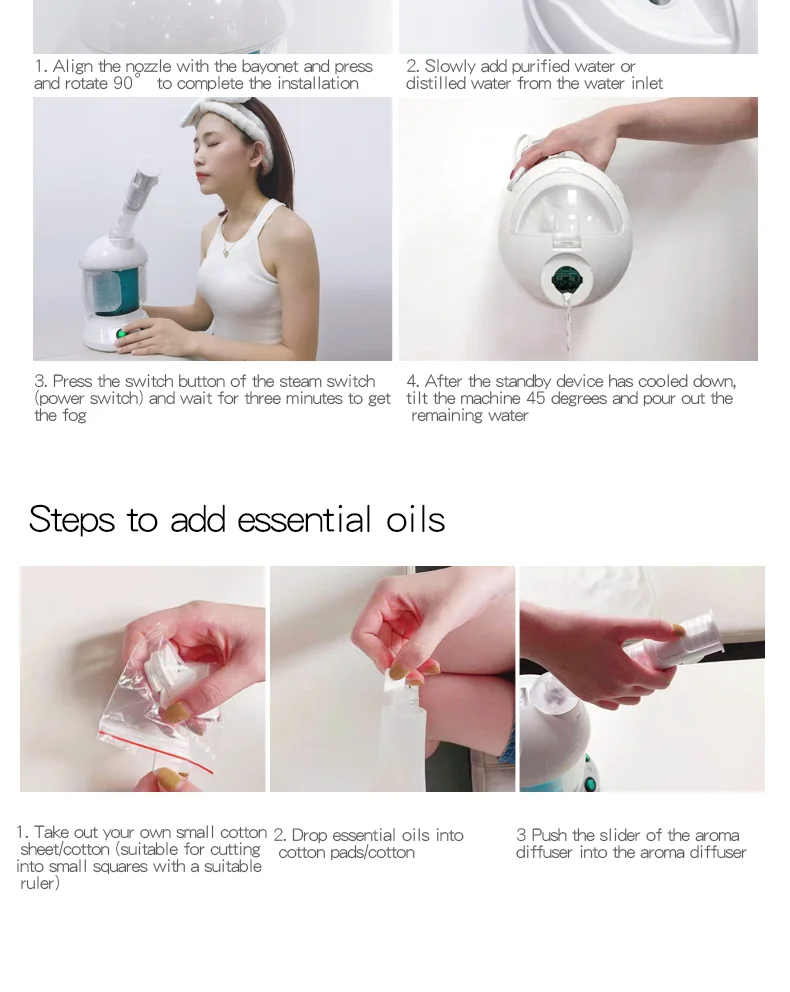 1. Align the nozzle with the bayonet and press and rotate 90° to complete the installation

2. Slowly add purified water or distilled water from the water inlet

3. Press the switch button of the steam switch (power switch) and wait for three minutes to get the fog

4. After the standby device has cooled down, tilt the machine 45 degrees and pour out the remaining water

Steps to add essential oils

1. Take out your own small cotton sheet/cotton (suitable for cutting into small squares with a suitable ruler)

2. Drop essential oils into cotton pads/cotton

3 Push the slider of the aroma diffuser into the aroma diffuser