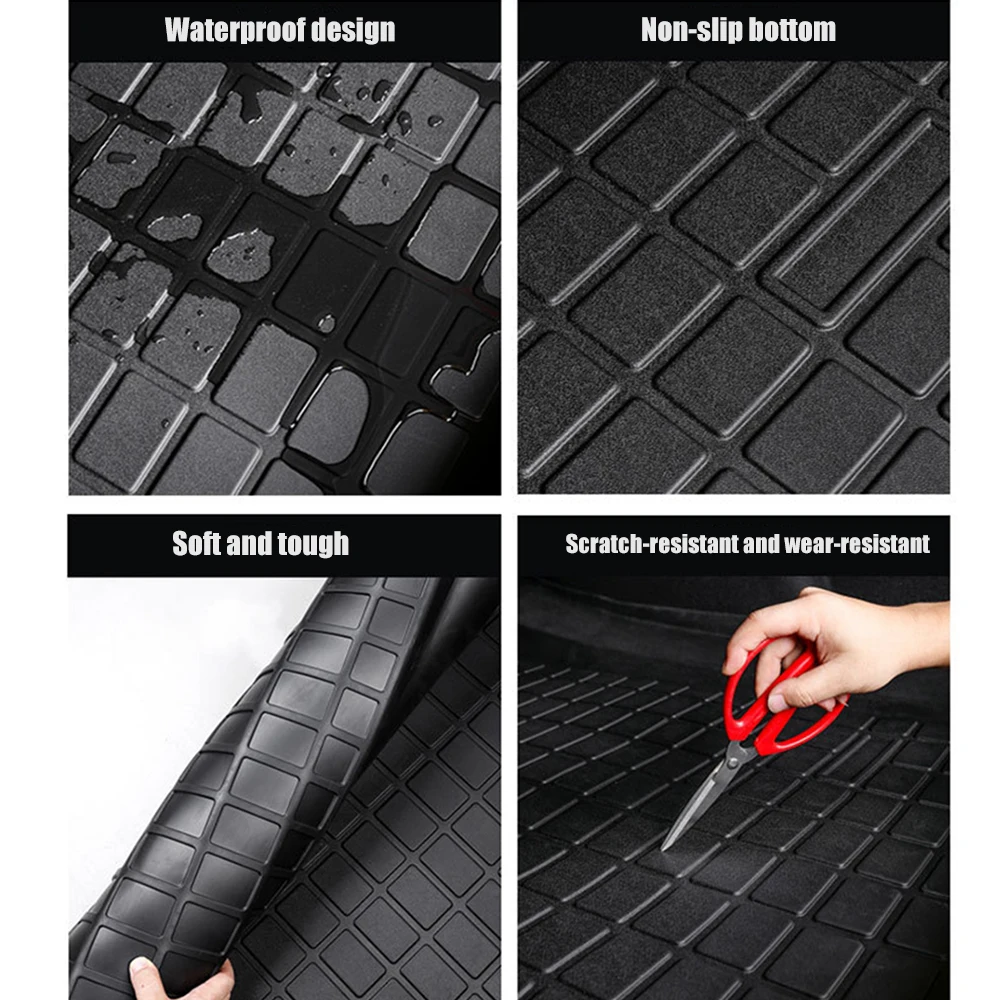 Waterproof design

Non-slip bottom

Soft and tough

Scratch-resistant and wear-resistant