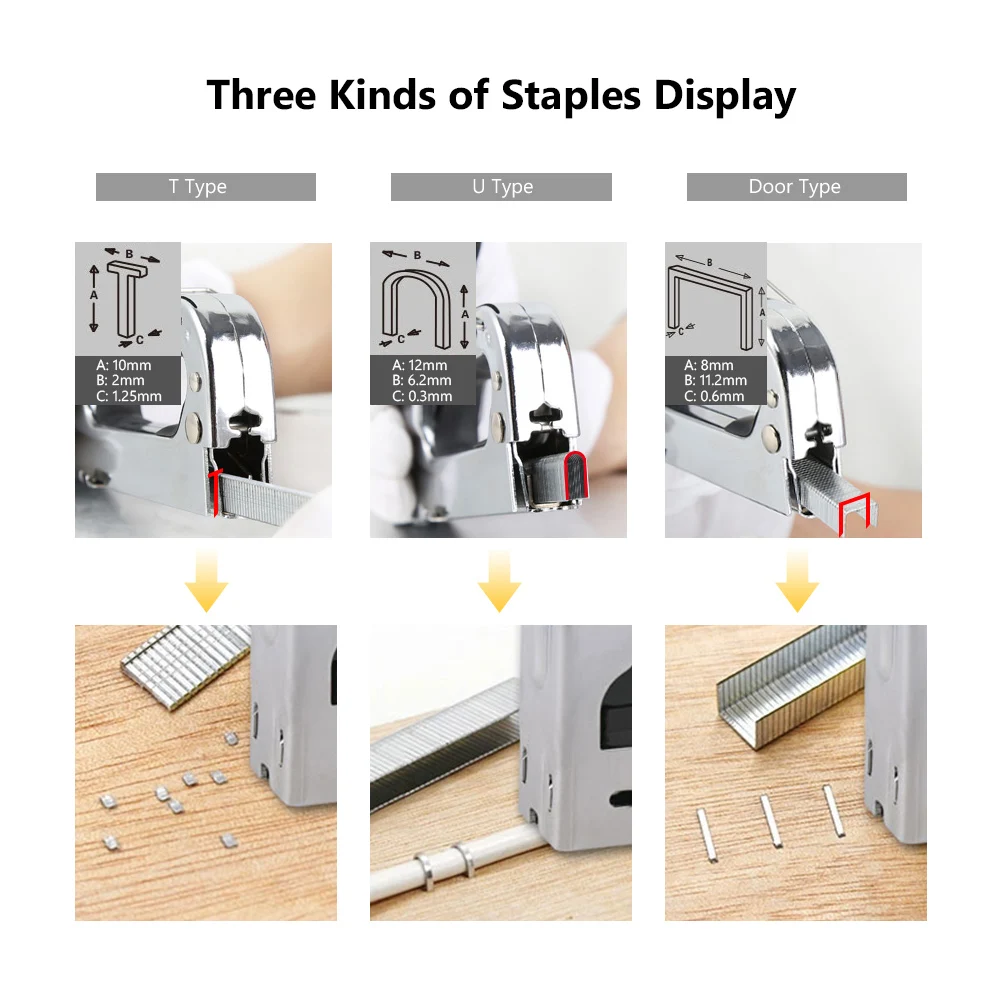 Three Kinds of Staples Display

T Type

B
A
C

A: 10mm
B: 2mm
C: 1.25mm

U Type

B
A
C

A: 12mm
B: 6.2mm
C: 0.3mm

Door Type

B
A
C

A: 8mm
B: 11.2mm
C: 0.6mm