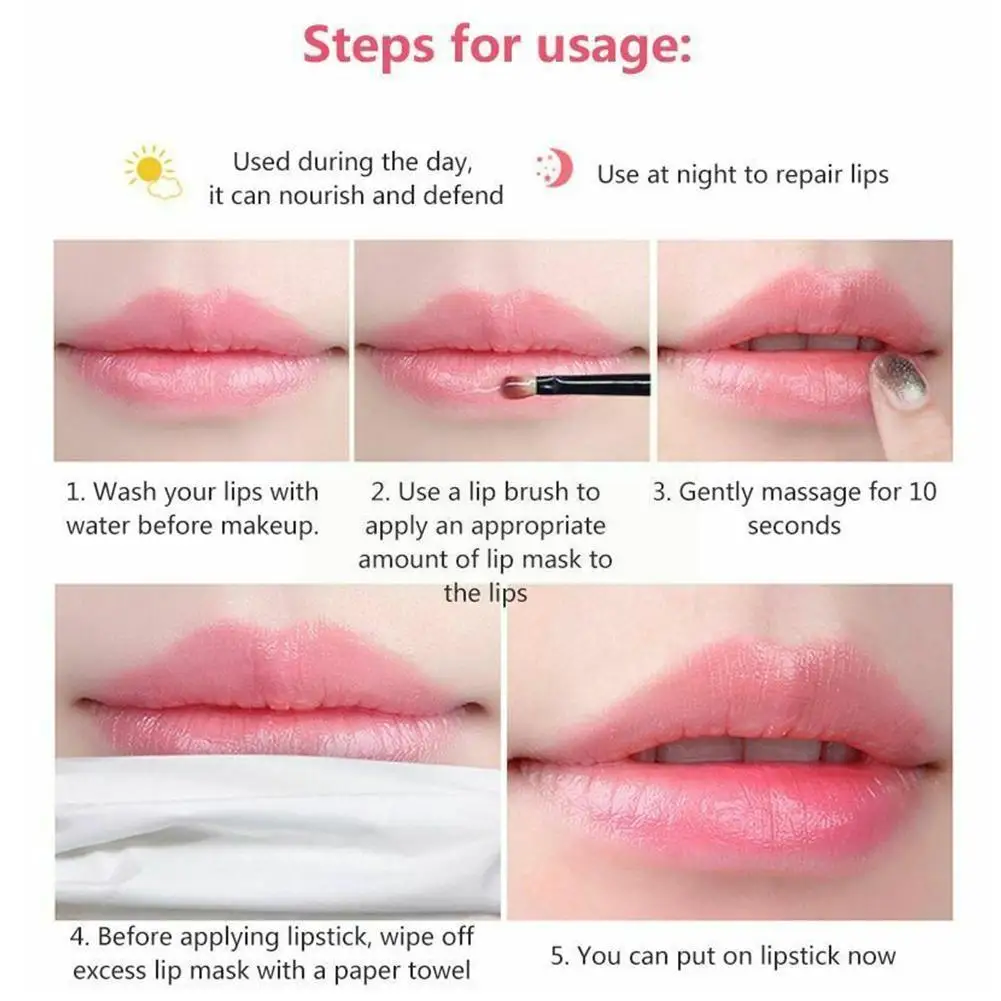 Steps for usage:

Used during the day, it can nourish and defend

Use at night to repair lips

1. Wash your lips with water before makeup.

2. Use a lip brush to apply an appropriate amount of lip mask to the lips

3. Gently massage for 10 seconds

4. Before applying lipstick, wipe off excess lip mask with a paper towel

5. You can put on lipstick now