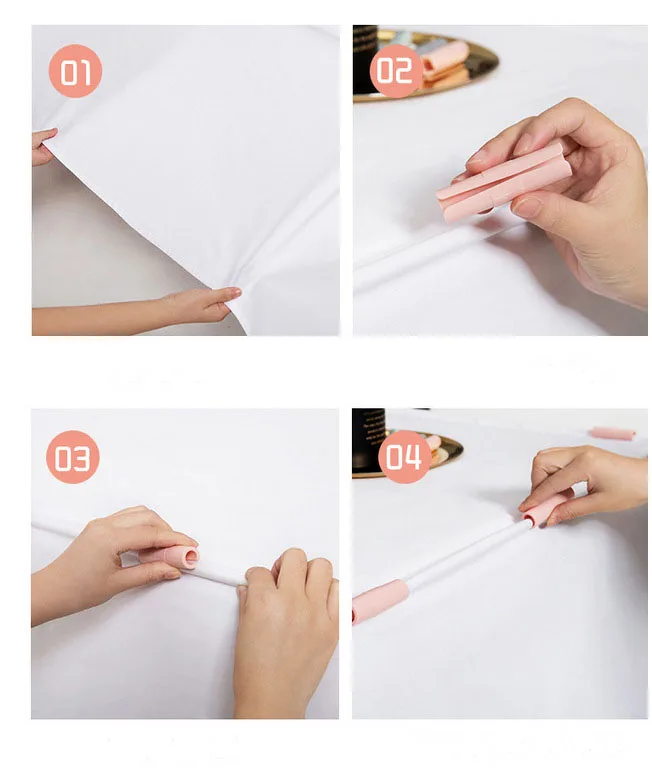 01

02

03

04