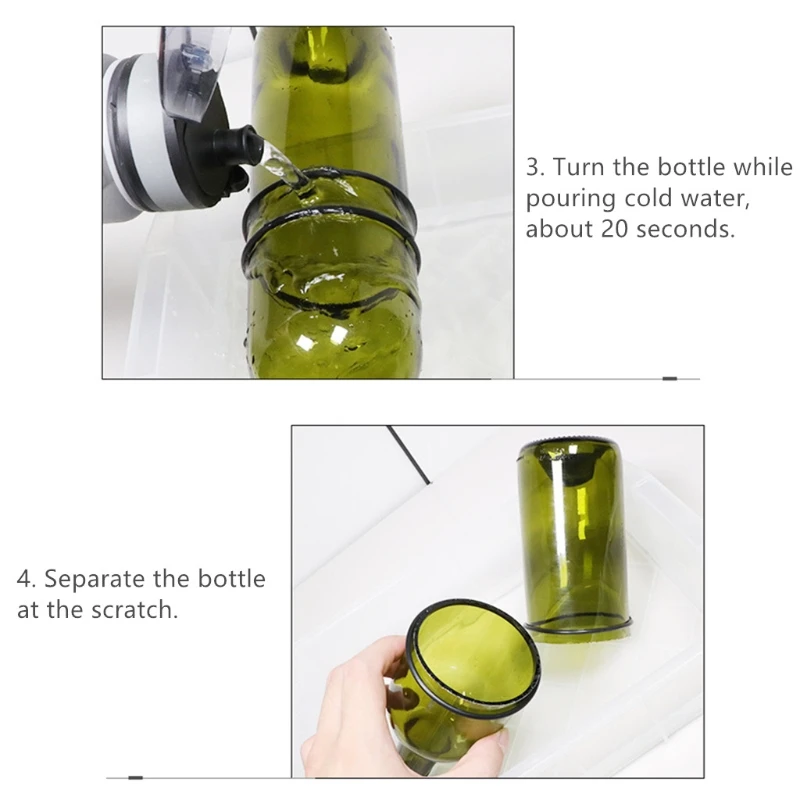 3. Turn the bottle while pouring cold water, about 20 seconds.

4. Separate the bottle at the scratch.