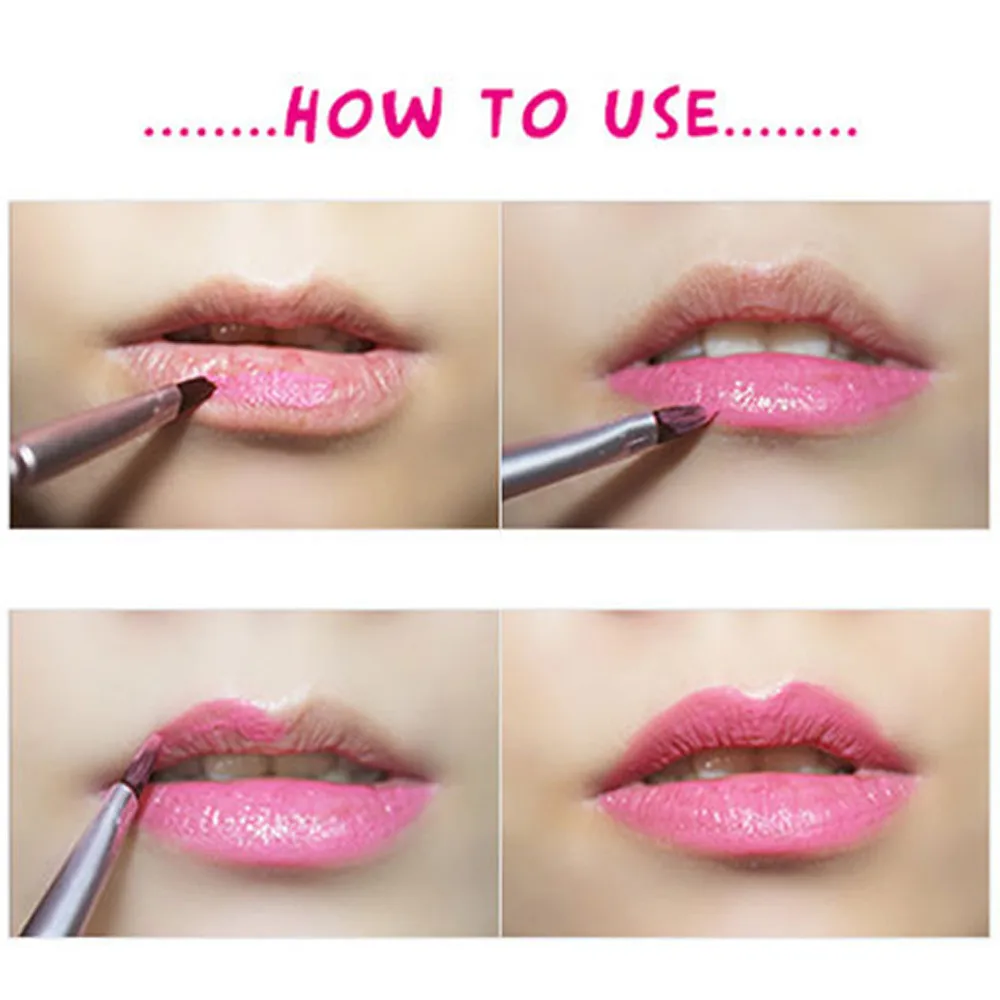 ........HOW TO USE........