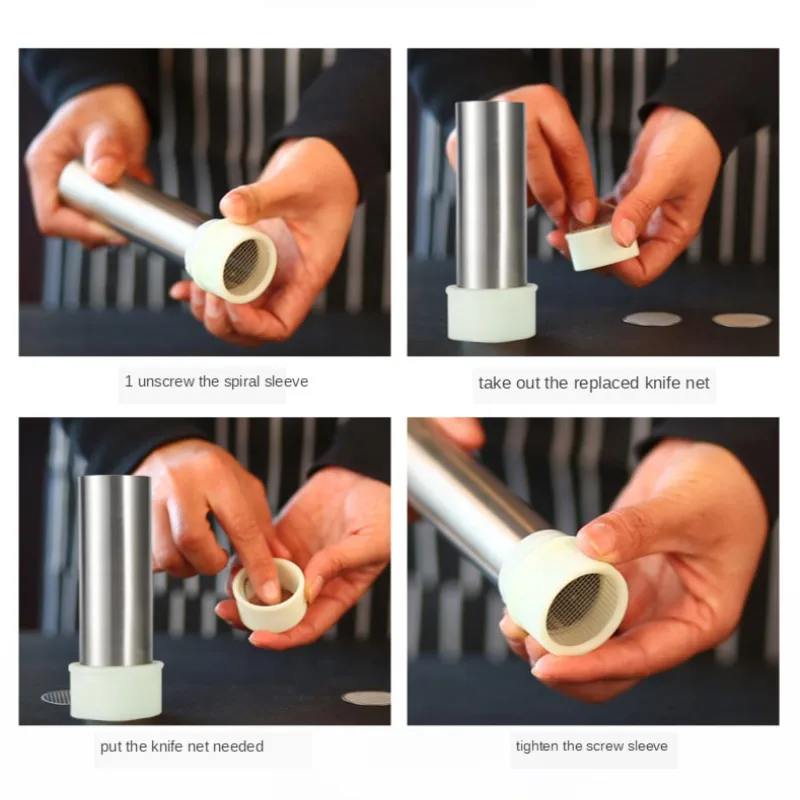 1 unscrew the spiral sleeve

take out the replaced knife net

put the knife net needed

tighten the screw sleeve