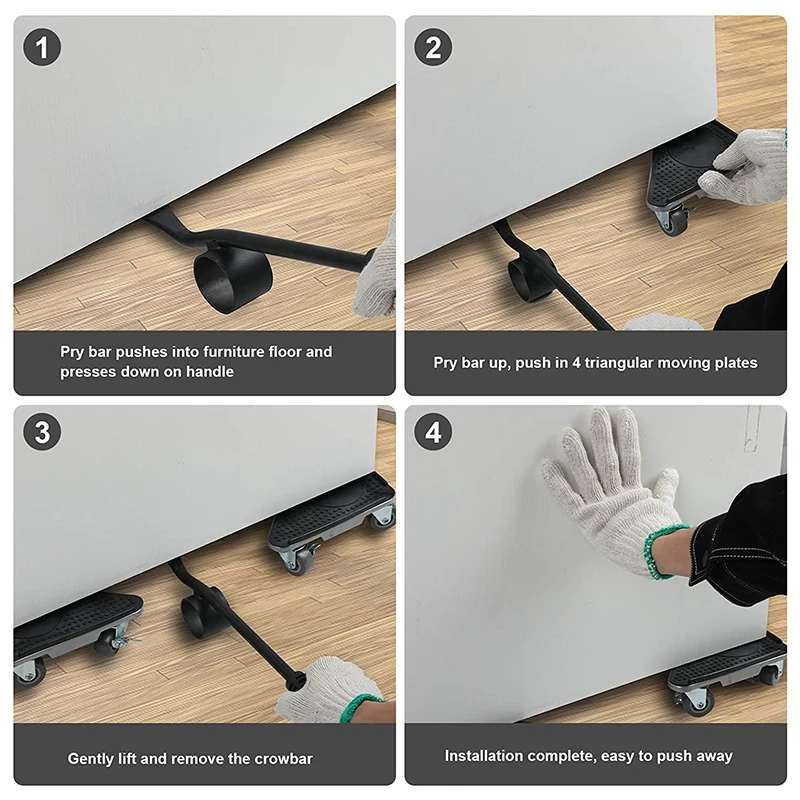 1

Pry bar pushes into furniture floor and presses down on handle

2

Pry bar up, push in 4 triangular moving plates

3

Gently lift and remove the crowbar

4

Installation complete, easy to push away