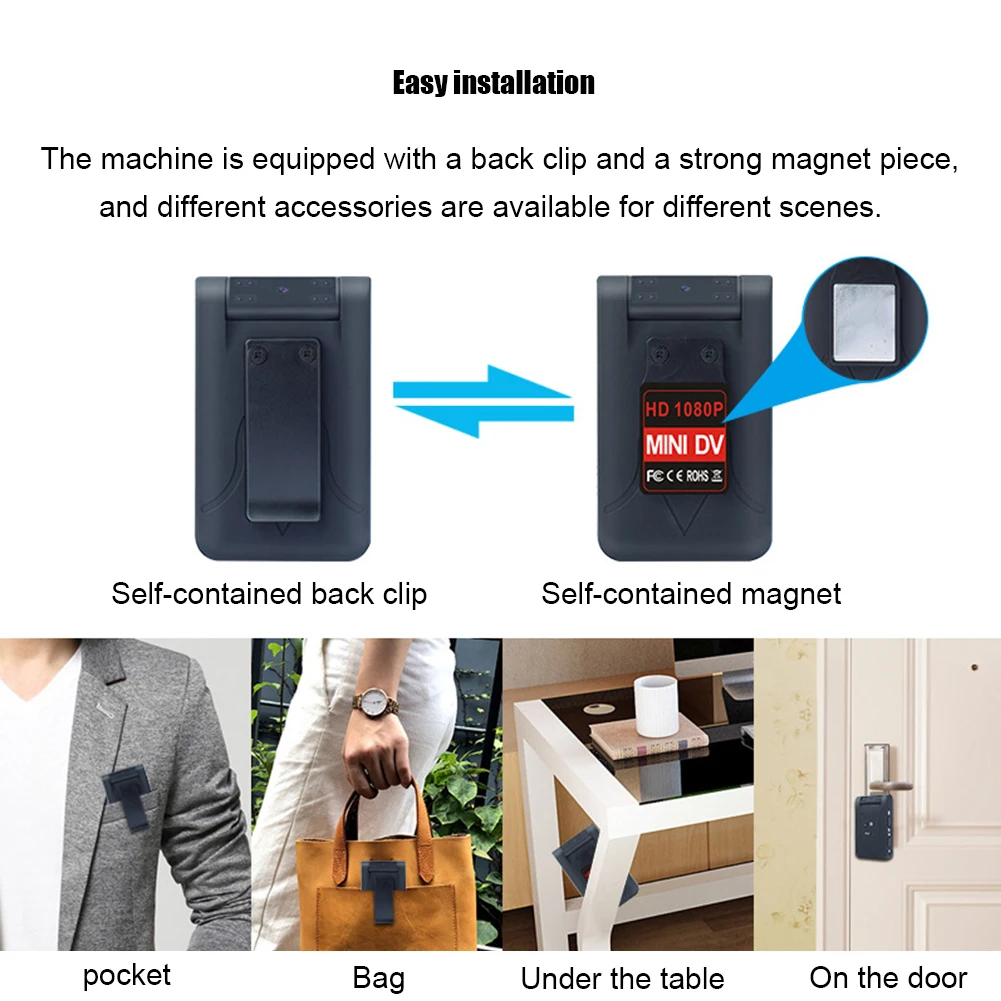 Easy installation

The machine is equipped with a back clip and a strong magnet piece, and different accessories are available for different scenes.

HD 1080P
MINI DV
FC CE ROHS

Self-contained back clip

Self-contained magnet

pocket

Bag

Under the table

On the door