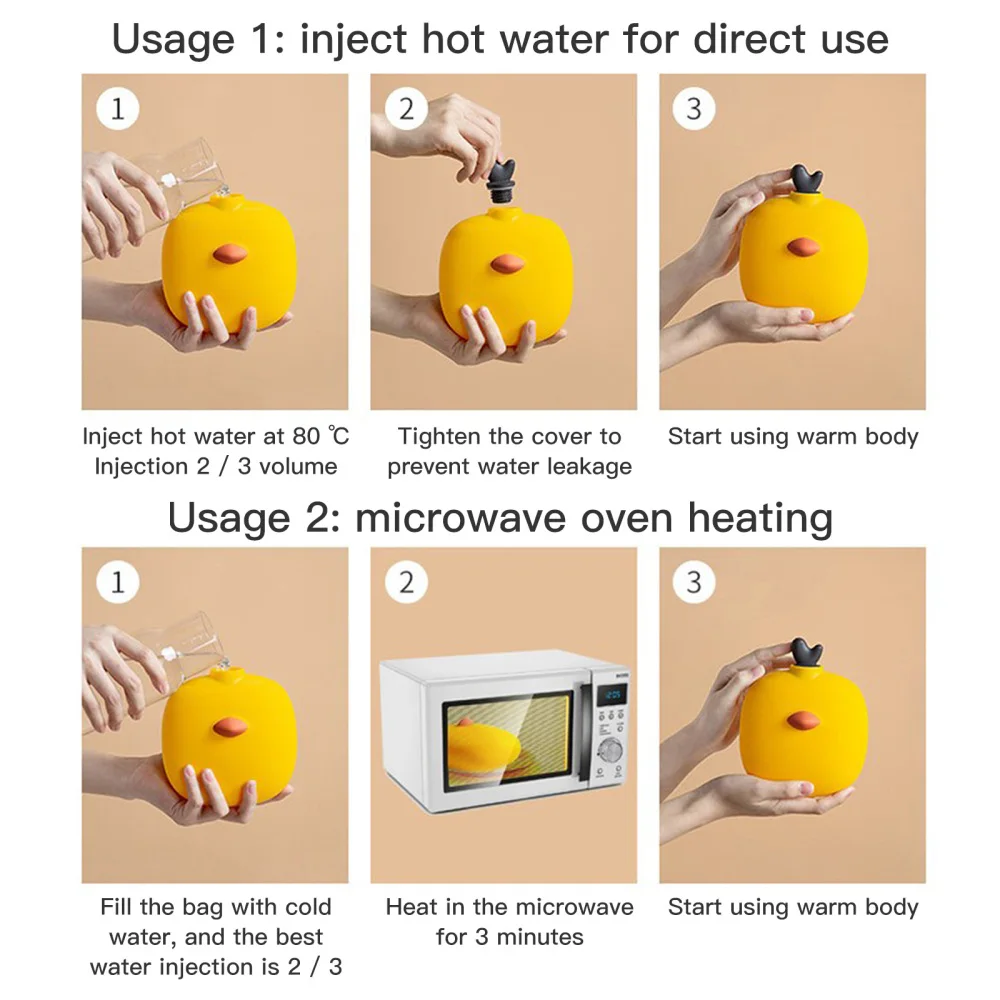 Usage 1: inject hot water for direct use

1

Inject hot water at 80 ℃
Injection 2 / 3 volume

2

Tighten the cover to prevent water leakage

3

Start using warm body

Usage 2: microwave oven heating

1

Fill the bag with cold water, and the best water injection is 2 / 3

2

Heat in the microwave for 3 minutes

3

Start using warm body