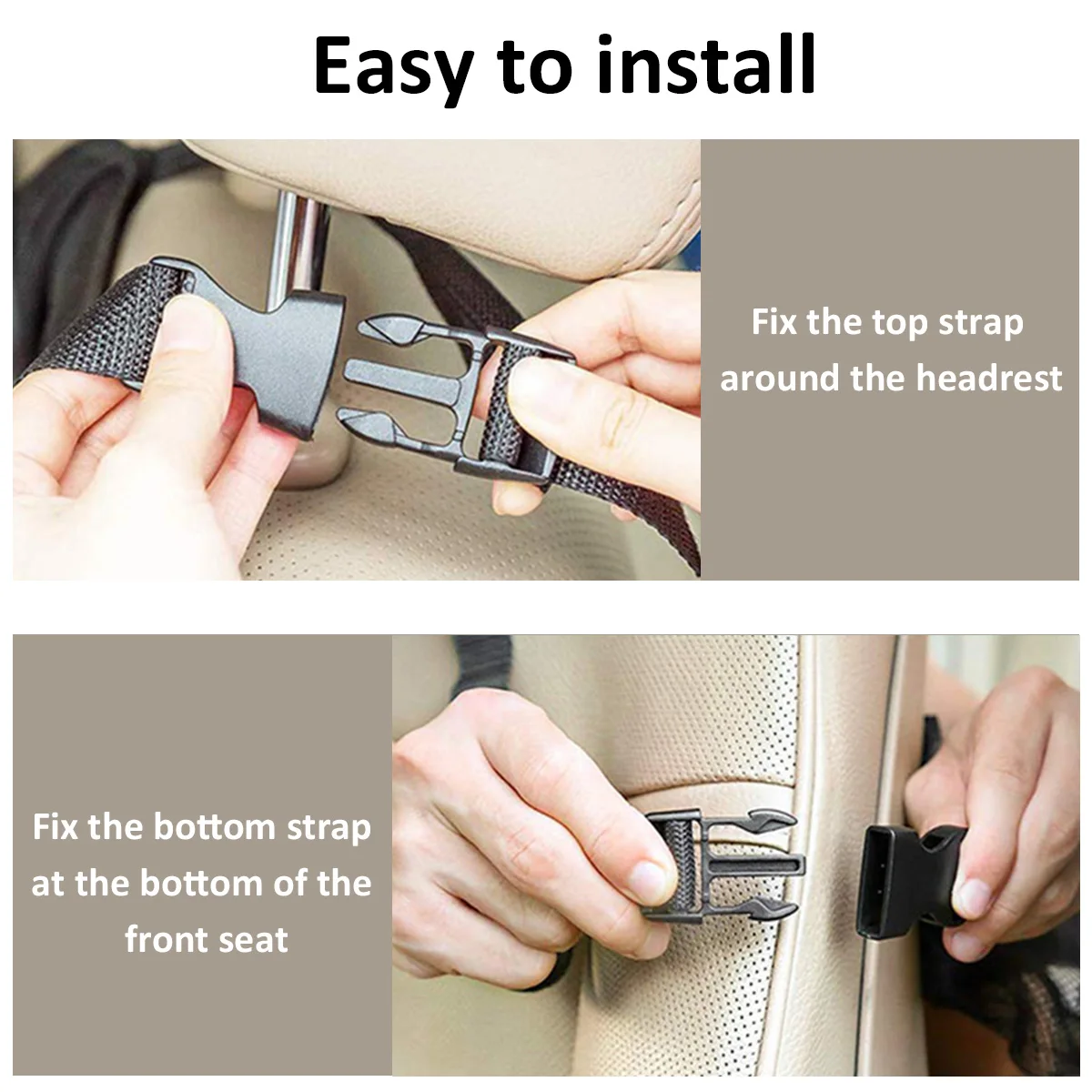 Easy to install

Fix the top strap around the headrest

Fix the bottom strap at the bottom of the front seat