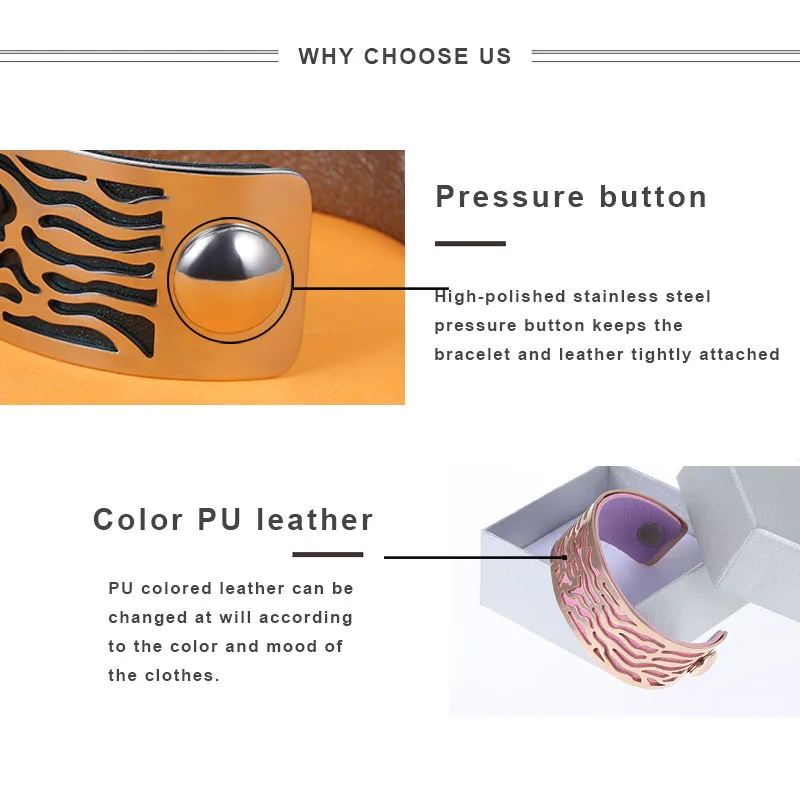 WHY CHOOSE US

Pressure button

High-polished stainless steel pressure button keeps the bracelet and leather tightly attached

Color PU leather

PU colored leather can be changed at will according to the color and mood of the clothes.