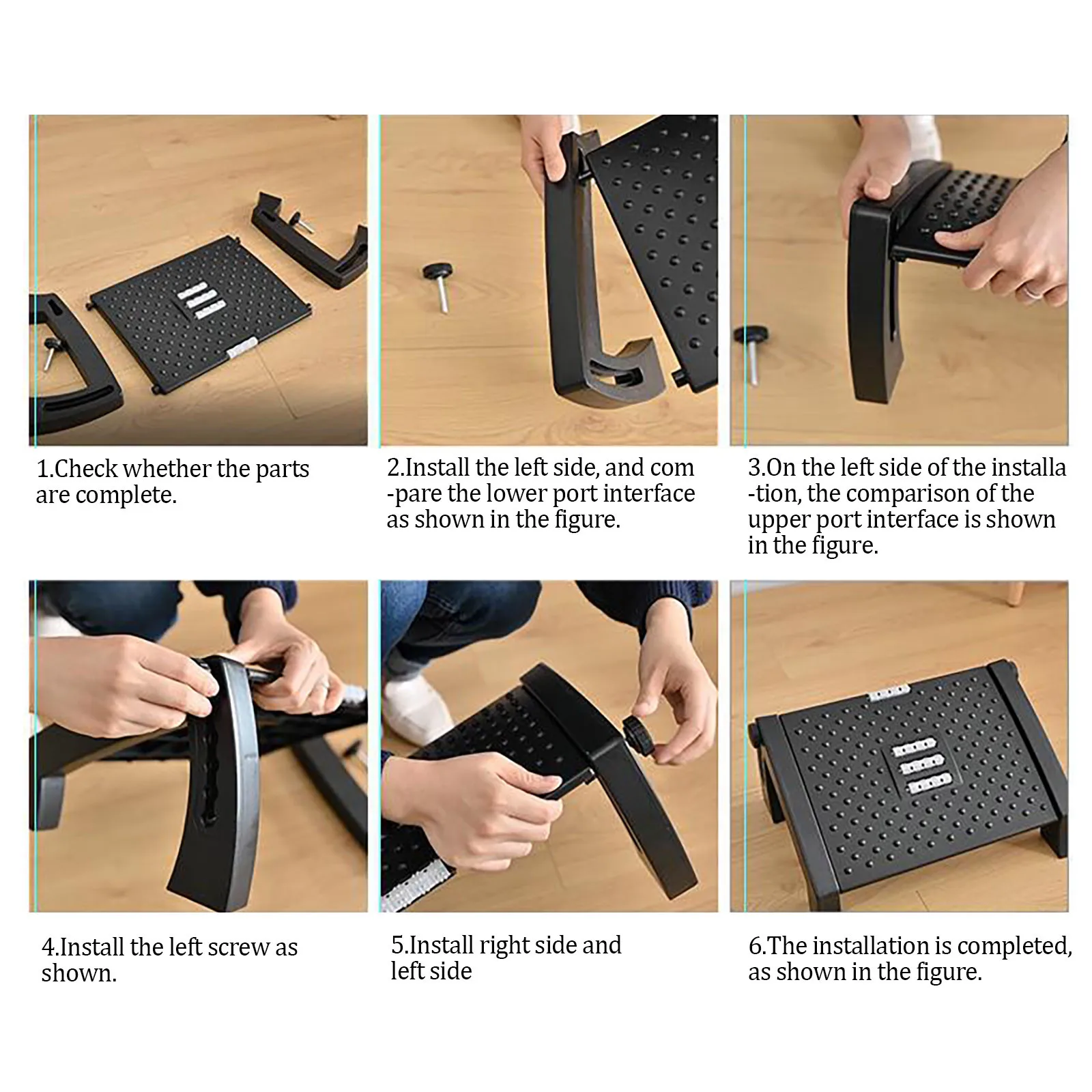 1.Check whether the parts are complete.

2.Install the left side, and com -pare the lower port interface as shown in the figure.

3.On the left side of the installa -tion, the comparison of the upper port interface is shown in the figure.

4.Install the left screw as shown.

5.Install right side and left side

6.The installation is completed, as shown in the figure.