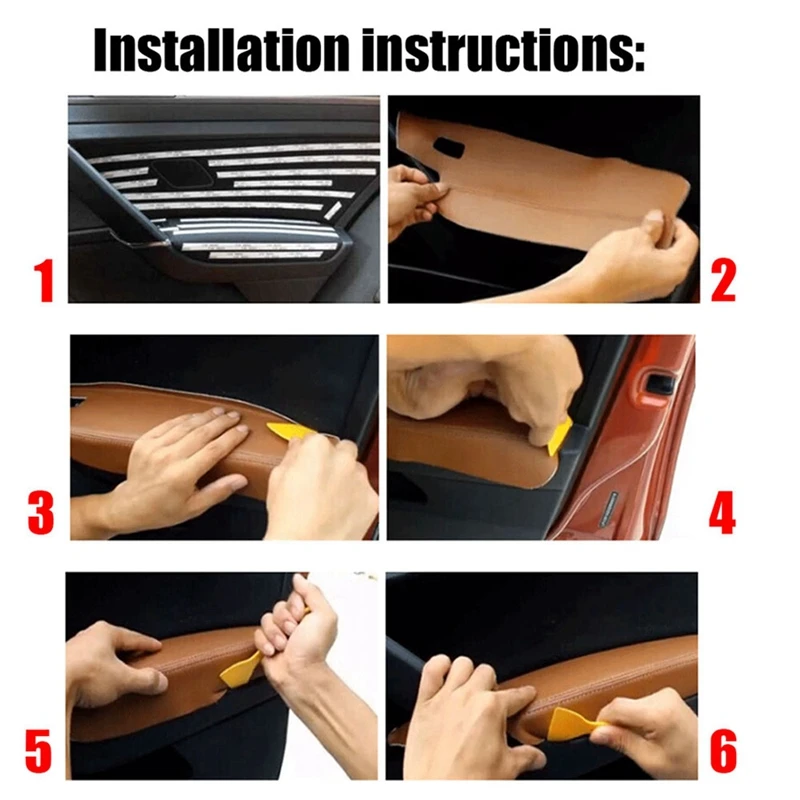 Installation instructions:

1

2

3

4

5

6