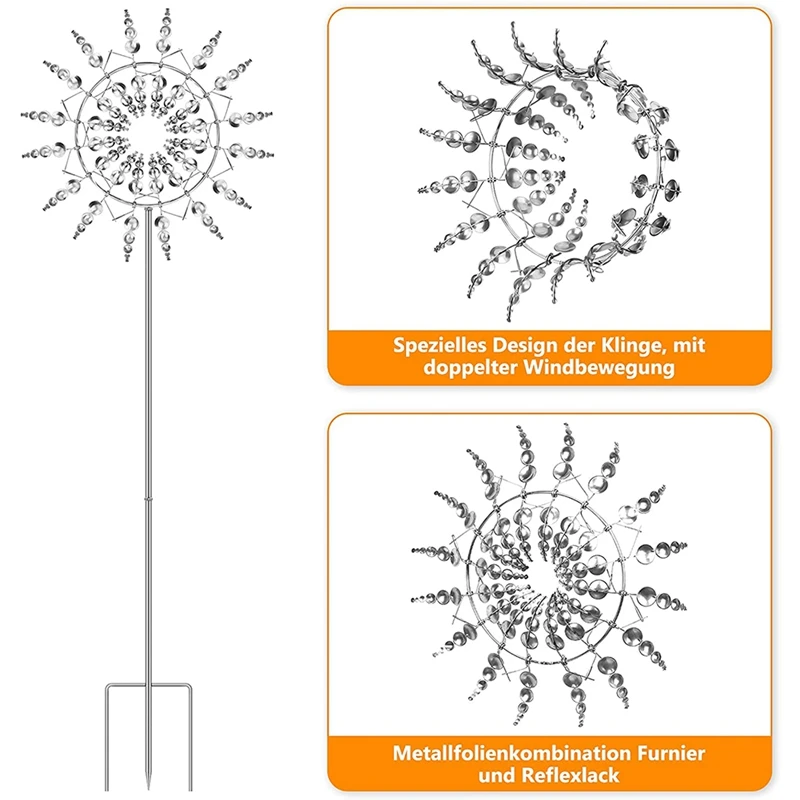 Spezielles Design der Klinge, mit doppelter Windbewegung

Metallfolienkombination Furnier und Reflexlack