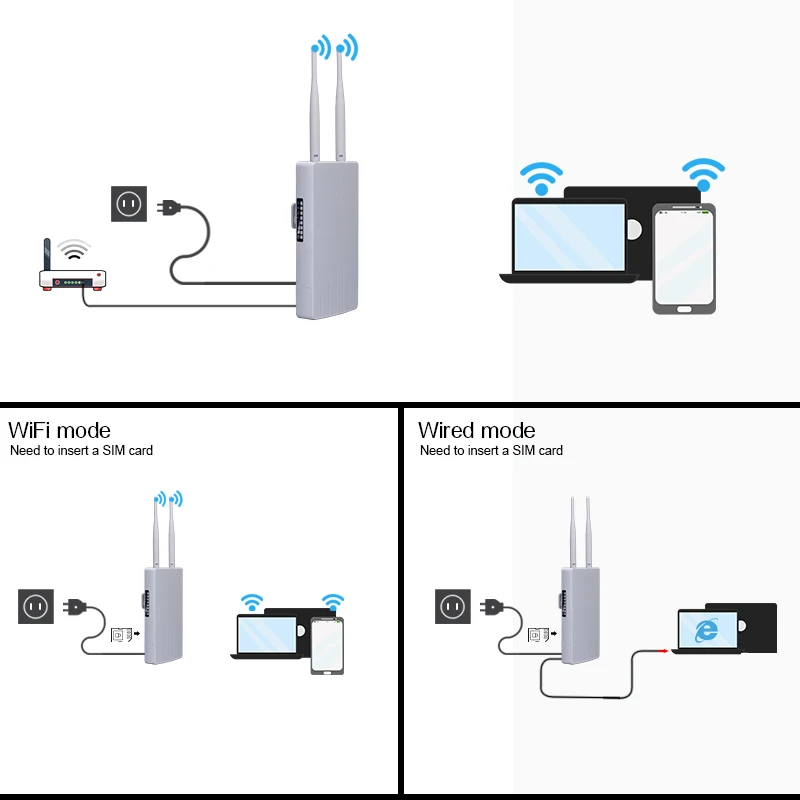 WiFi mode
Need to insert a SIM card

Wired mode
Need to insert a SIM card