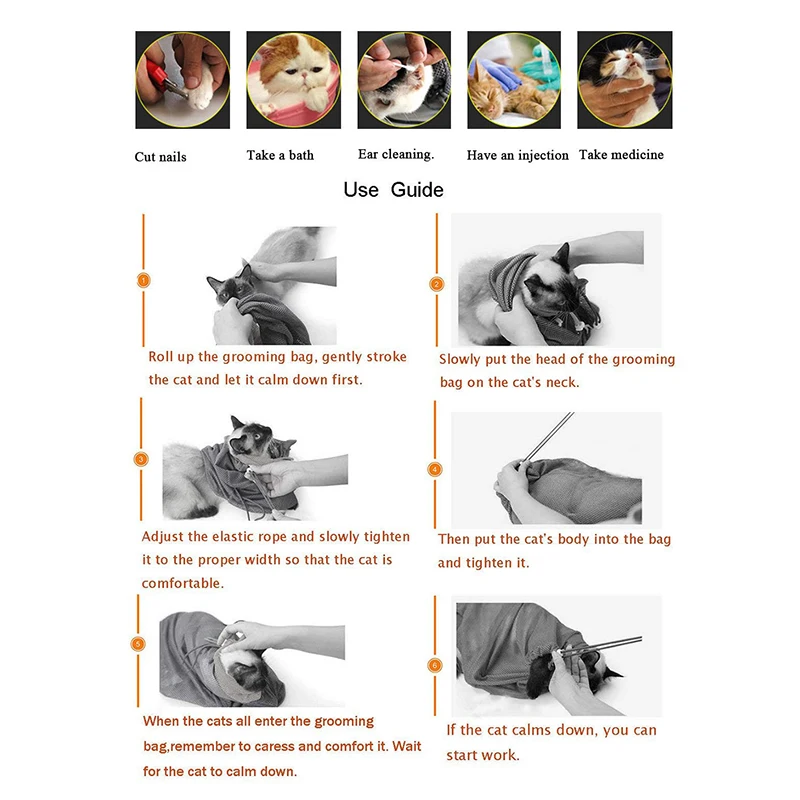 Cut nails

Take a bath

Ear cleaning.

Have an injection

Take medicine

Use Guide

1

Roll up the grooming bag, gently stroke the cat and let it calm down first.

2

Slowly put the head of the grooming bag on the cat's neck.

3

Adjust the elastic rope and slowly tighten it to the proper width so that the cat is comfortable.

4

Then put the cat's body into the bag and tighten it.

5

When the cats all enter the grooming bag,remember to caress and comfort it. Wait for the cat to calm down.

6

If the cat calms down, you can start work.