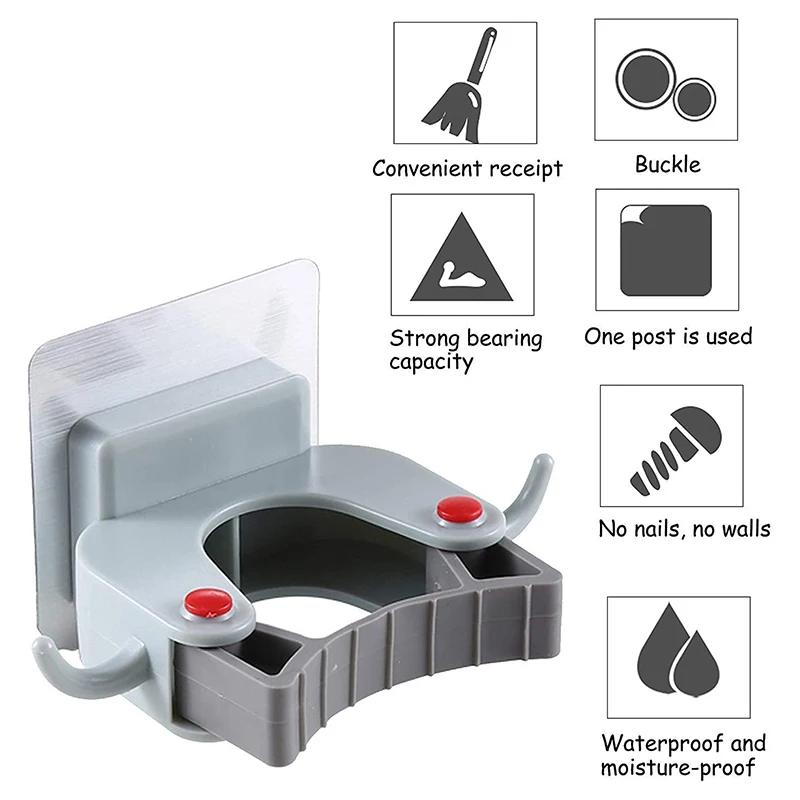 Convenient receipt

Buckle

Strong bearing capacity

One post is used

No nails, no walls

Waterproof and moisture-proof