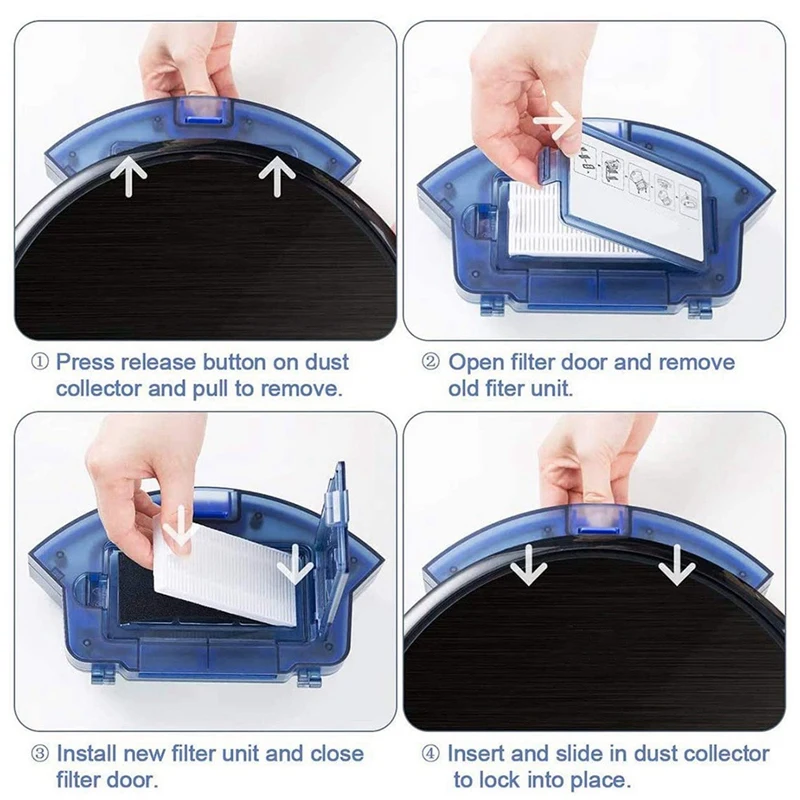 ① Press release button on dust collector and pull to remove.

② Open filter door and remove old fiter unit.

③ Install new filter unit and close filter door.

④ Insert and slide in dust collector to lock into place.