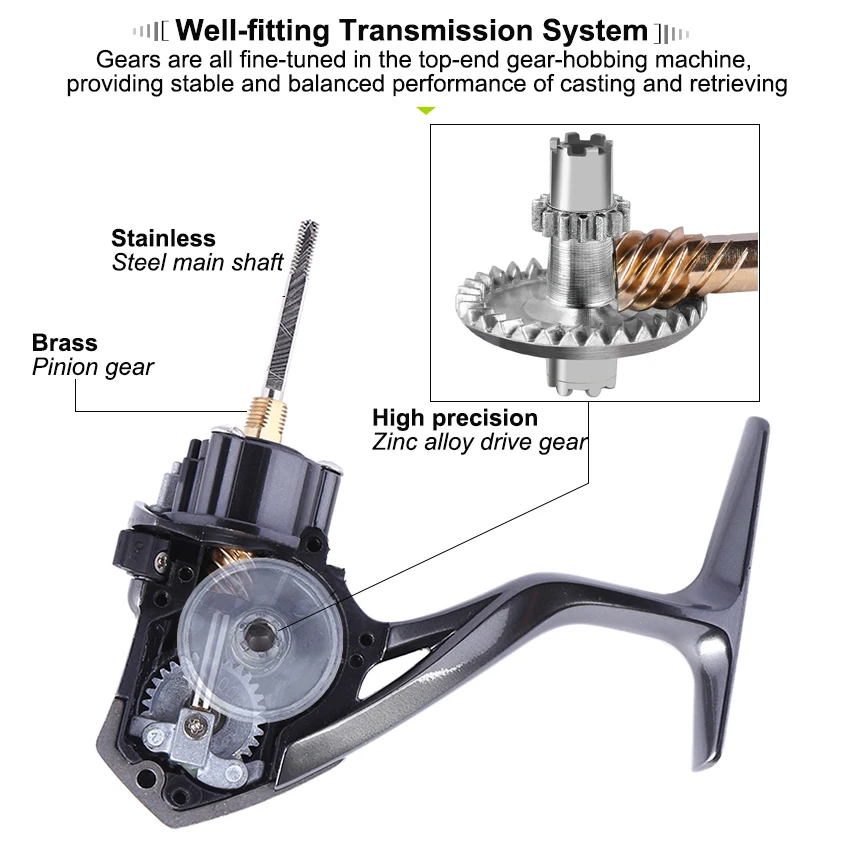 Well-fitting Transmission System

Gears are all fine-tuned in the top-end gear-hobbing machine, providing stable and balanced performance of casting and retrieving

Stainless
Steel main shaft

Brass
Pinion gear

High precision
Zinc alloy drive gear