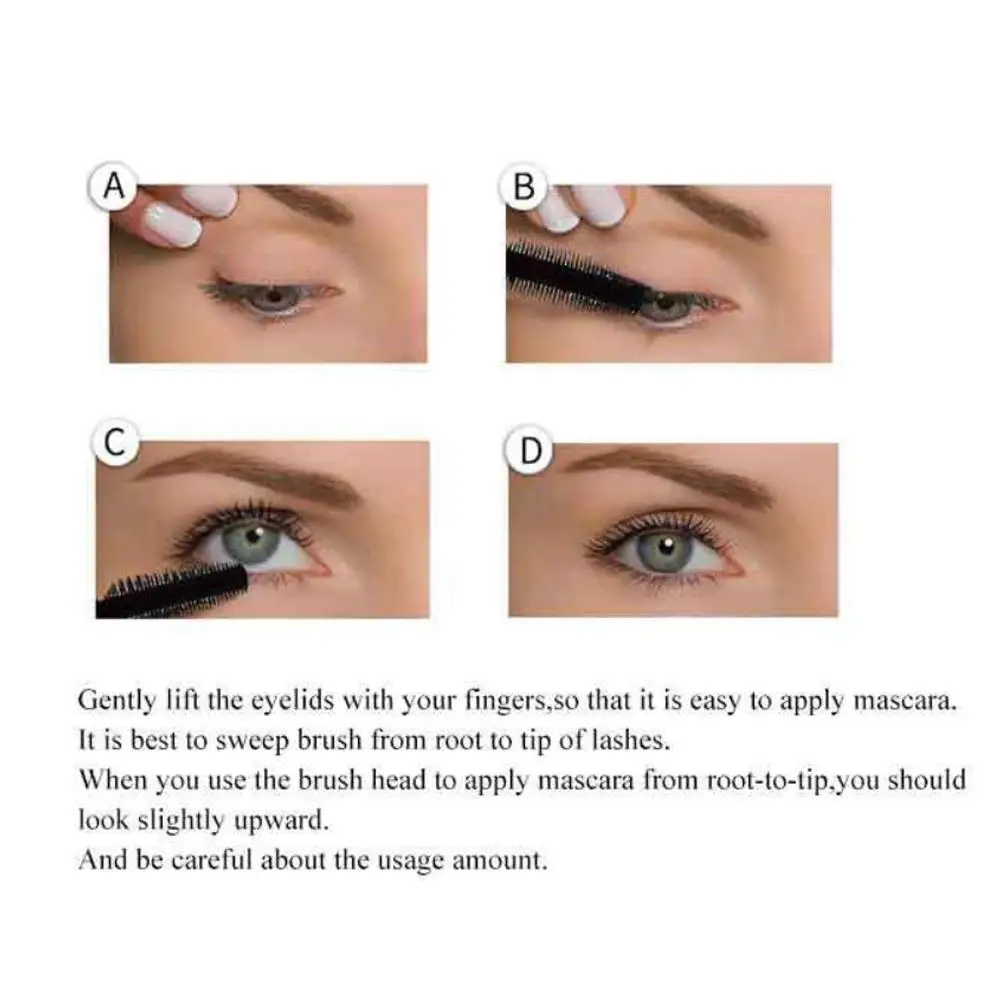 A

B

C

D

Gently lift the eyelids with your fingers,so that it is easy to apply mascara.
It is best to sweep brush from root to tip of lashes.
When you use the brush head to apply mascara from root-to-tip,you should look slightly upward.
And be careful about the usage amount.